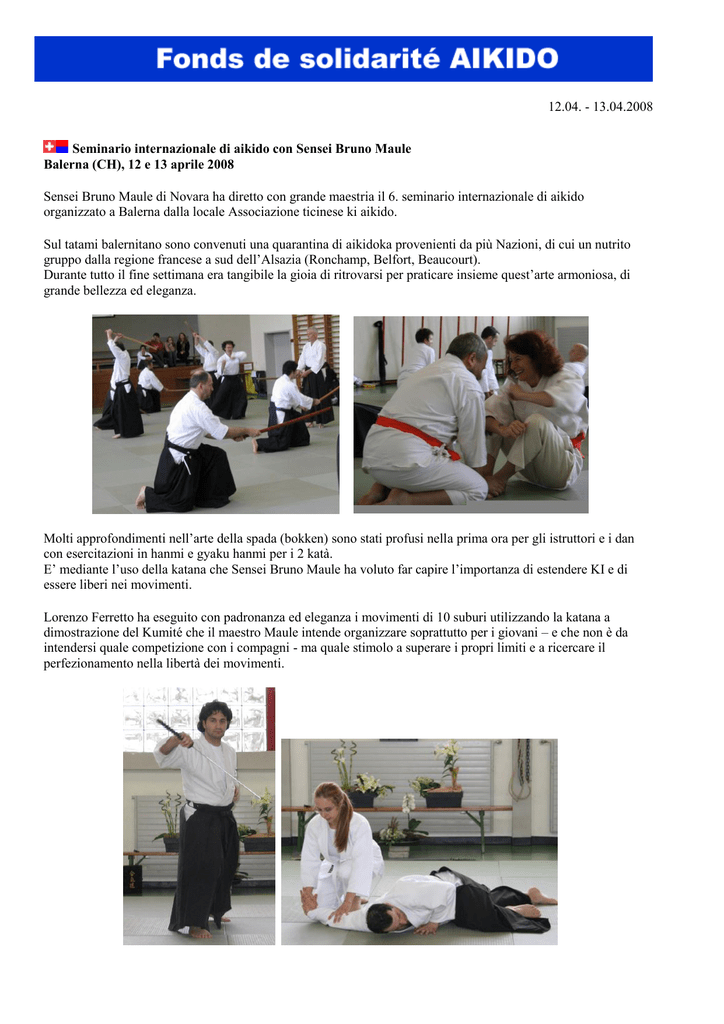 Fonds de solidarité AIKIDO

12.04. - 13.04.2008

Seminario internazionale di aikido con Sensei Bruno Maule
Balerna (CH), 12 e 13 aprile 2008

Sensei Bruno Maule di Novara ha diretto con grande maestria il 6. seminario internazionale di aikido organizzato a Balerna dalla locale Associazione ticinese ki aikido.

Sul tatami balernitano sono convenuti una quarantina di aikidoka provenienti da più Nazioni, di cui un nutrito gruppo dalla regione francese a sud dell'Alsazia (Ronchamp, Belfort, Beaucourt).
Durante tutto il fine settimana era tangibile la gioia di ritrovarsi per praticare insieme quest'arte armoniosa, di grande bellezza ed eleganza.

Molti approfondimenti nell'arte della spada (bokken) sono stati profusi nella prima ora per gli istruttori e i dan con esercitazioni in hanmi e gyaku hanmi per i 2 katà.
E' mediante l'uso della katana che Sensei Bruno Maule ha voluto far capire l'importanza di estendere KI e di essere liberi nei movimenti.

Lorenzo Ferretto ha eseguito con padronanza ed eleganza i movimenti di 10 suburi utilizzando la katana a dimostrazione del Kumité che il maestro Maule intende organizzare soprattutto per i giovani – e che non è da intendersi quale competizione con i compagni - ma quale stimolo a superare i propri limiti e a ricercare il perfezionamento nella libertà dei movimenti.