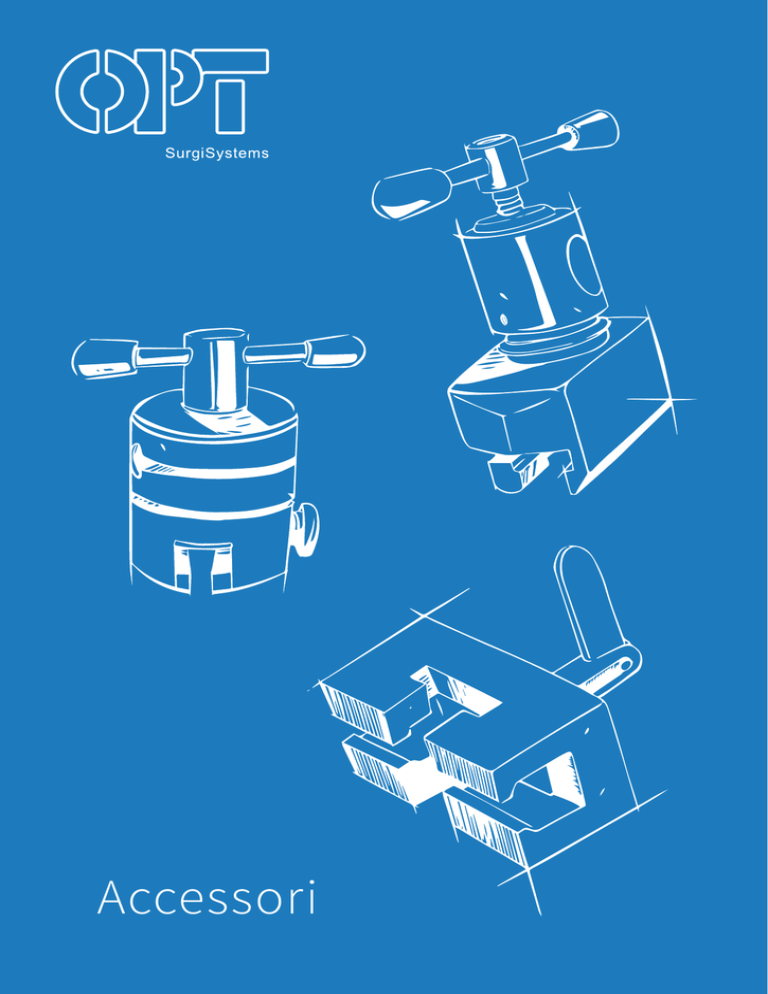 OPT
SurgiSystems

Accessori