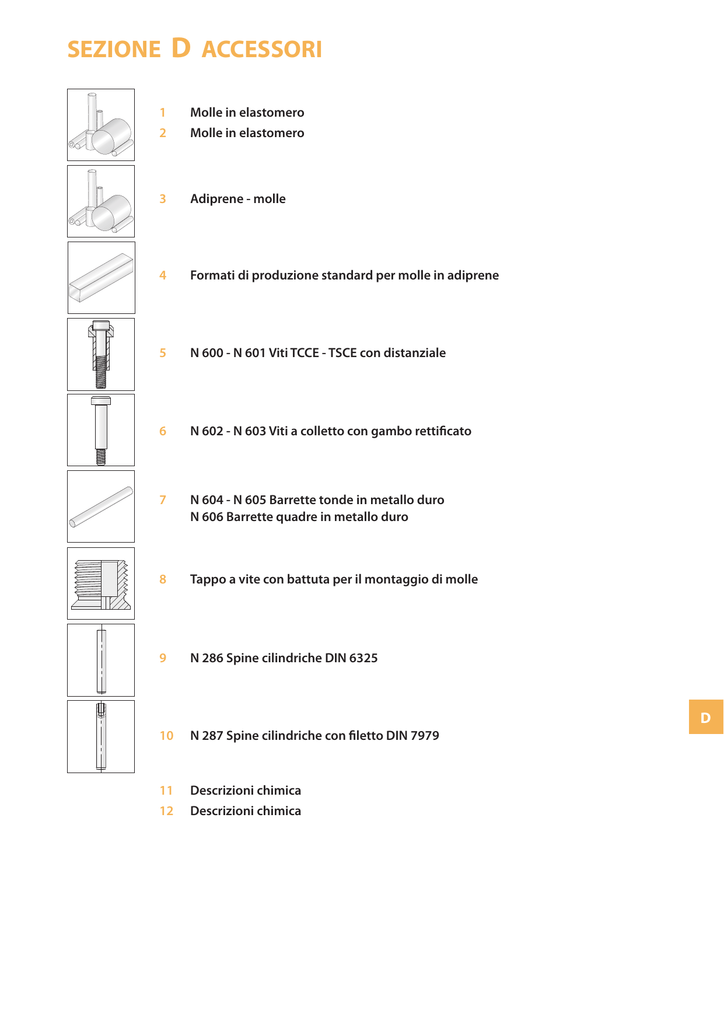 SEZIONE D ACCESSORI

1 Molle in elastomero
2 Molle in elastomero

3 Adiprene - molle

4 Formati di produzione standard per molle in adiprene

5 N 600 - N 601 Viti TCCE - TSCE con distanziale

6 N 602 - N 603 Viti a colletto con gambo rettificato

7 N 604 - N 605 Barrette tonde in metallo duro
N 606 Barrette quadre in metallo duro

8 Tappo a vite con battuta per il montaggio di molle

9 N 286 Spine cilindriche DIN 6325

10 N 287 Spine cilindriche con filetto DIN 7979

11 Descrizioni chimica
12 Descrizioni chimica

D