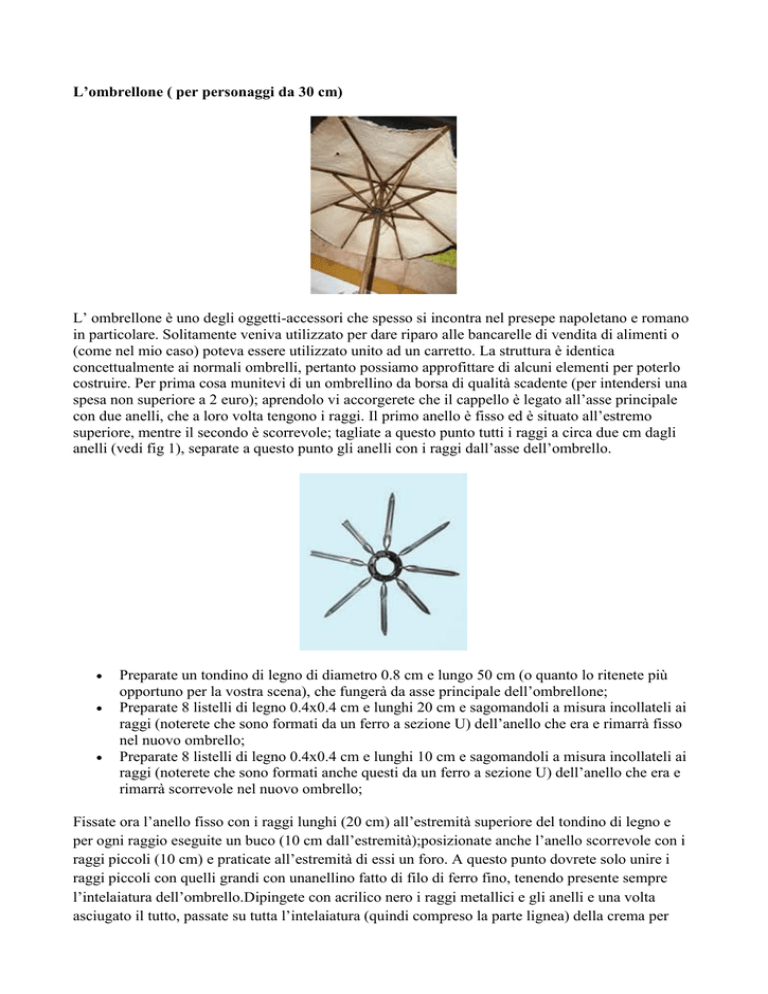 L’ombrellone ( per personaggi da 30 cm)

L’ ombrellone è uno degli oggetti-accessori che spesso si incontra nel presepe napoletano e romano in particolare. Solitamente veniva utilizzato per dare riparo alle bancarelle di vendita di alimenti o (come nel mio caso) poteva essere utilizzato unito ad un carretto. La struttura è identica concettualmente ai normali ombrelli, pertanto possiamo approfittare di alcuni elementi per poterlo costruire. Per prima cosa munitevi di un ombrellino da borsa di qualità scadente (per intendersi una spesa non superiore a 2 euro); aprendolo vi accorgerete che il cappello è legato all’asse principale con due anelli, che a loro volta tengono i raggi. Il primo anello è fisso ed è situato all’estremo superiore, mentre il secondo è scorrevole; tagliate a questo punto tutti i raggi a circa due cm dagli anelli (vedi fig 1), separate a questo punto gli anelli con i raggi dall’asse dell’ombrello.

• Preparate un tondino di legno di diametro 0.8 cm e lungo 50 cm (o quanto lo ritenete più opportuno per la vostra scena), che fungerà da asse principale dell’ombrellone;
• Preparate 8 listelli di legno 0.4x0.4 cm e lunghi 20 cm e sagomandoli a misura incollateli ai raggi (noterete che sono formati da un ferro a sezione U) dell’anello che era e rimarrà fisso nel nuovo ombrello;
• Preparate 8 listelli di legno 0.4x0.4 cm e lunghi 10 cm e sagomandoli a misura incollateli ai raggi (noterete che sono formati anche questi da un ferro a sezione U) dell’anello che era e rimarrà scorrevole nel nuovo ombrello;

Fissate ora l’anello fisso con i raggi lunghi (20 cm) all’estremità superiore del tondino di legno e per ogni raggio eseguite un buco (10 cm dall’estremità);posizionate anche l’anello scorrevole con i raggi piccoli (10 cm) e praticate all’estremità di essi un foro. A questo punto dovrete solo unire i raggi piccoli con quelli grandi con unanellino fatto di filo di ferro fino, tenendo presente sempre l’intelaiatura dell’ombrello.Dipingete con acrilico nero i raggi metallici e gli anelli e una volta asciugato il tutto, passate su tutta l’intelaiatura (quindi compreso la parte lignea) della crema per