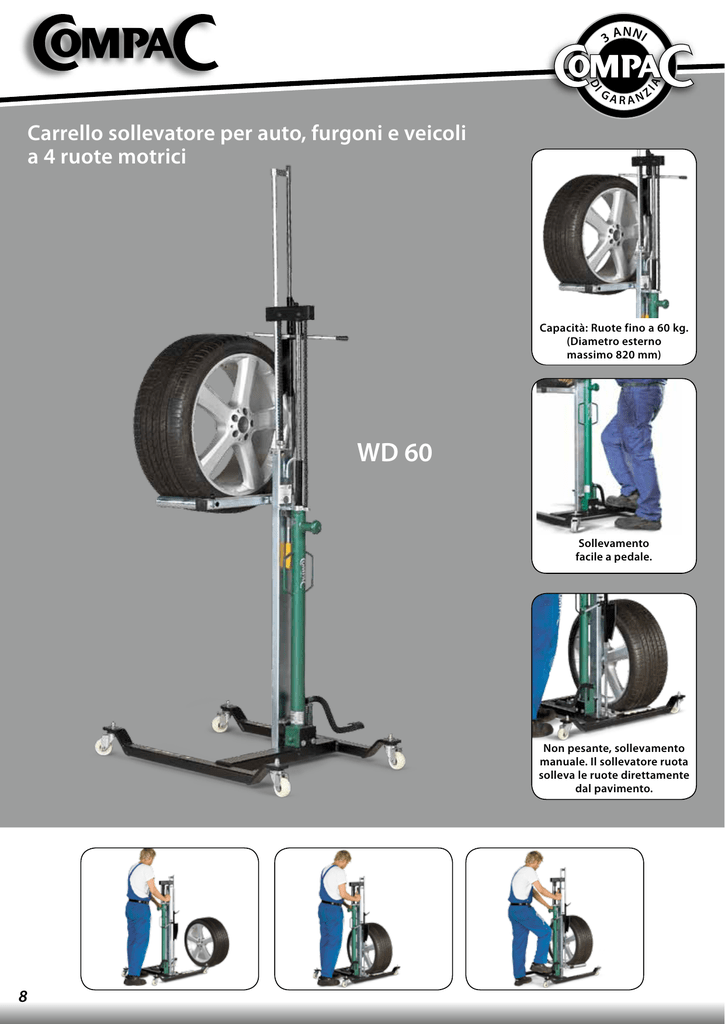 COMPAC

3 ANNI
COMPAC
DI GARANZIA

Carrello sollevatore per auto, furgoni e veicoli a 4 ruote motrici

WD 60

Capacità: Ruote fino a 60 kg. (Diametro esterno massimo 820 mm)

Sollevamento facile a pedale.

Non pesante, sollevamento manuale. Il sollevatore ruota solleva le ruote direttamente dal pavimento.

8