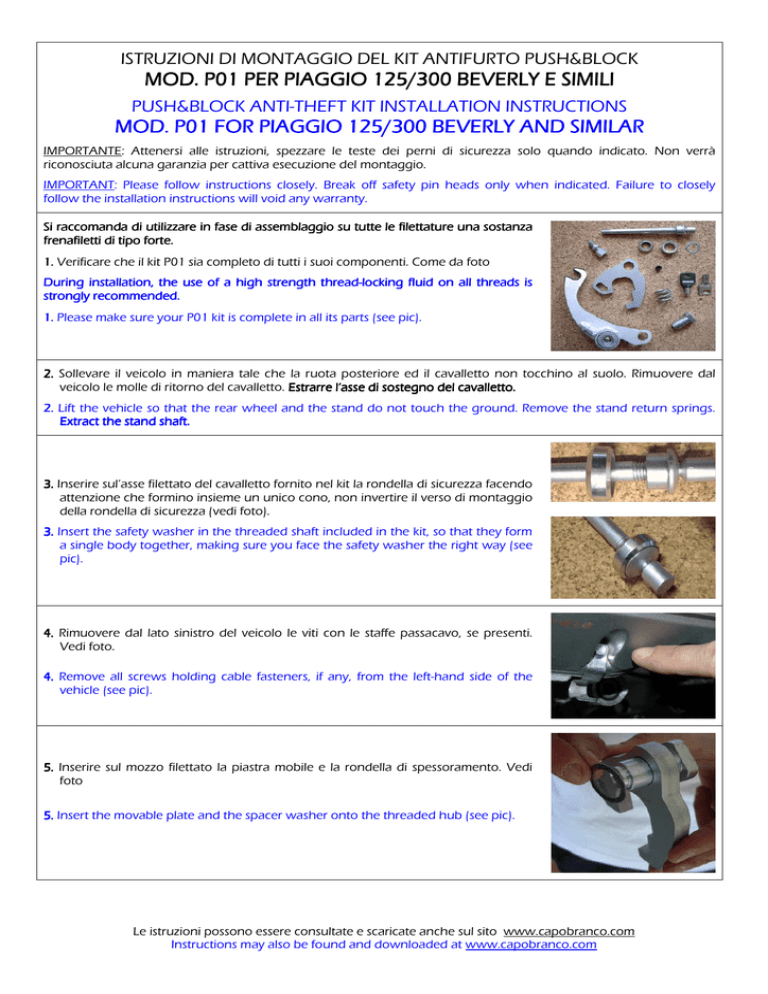 ISTRUZIONI DI MONTAGGIO DEL KIT ANTIFURTO PUSH&BLOCK
MOD. P01 PER PIAGGIO 125/300 BEVERLY E SIMILI

PUSH&BLOCK ANTI-THEFT KIT INSTALLATION INSTRUCTIONS
MOD. P01 FOR PIAGGIO 125/300 BEVERLY AND SIMILAR

IMPORTANTE: Attenersi alle istruzioni, spezzare le teste dei perni di sicurezza solo quando indicato. Non verrà riconosciuta alcuna garanzia per cattiva esecuzione del montaggio.

IMPORTANT: Please follow instructions closely. Break off safety pin heads only when indicated. Failure to closely follow the installation instructions will void any warranty.

Si raccomanda di utilizzare in fase di assemblaggio su tutte le filettature una sostanza frenafiletti di tipo forte.

1. Verificare che il kit P01 sia completo di tutti i suoi componenti. Come da foto

During installation, the use of a high strength thread-locking fluid on all threads is strongly recommended.

1. Please make sure your P01 kit is complete in all its parts (see pic).

2. Sollevare il veicolo in maniera tale che la ruota posteriore ed il cavalletto non tocchino al suolo. Rimuovere dal veicolo le molle di ritorno del cavalletto. Estrarre l'asse di sostegno del cavalletto.

2. Lift the vehicle so that the rear wheel and the stand do not touch the ground. Remove the stand return springs. Extract the stand shaft.

3. Inserire sul'asse filettato del cavalletto fornito nel kit la rondella di sicurezza facendo attenzione che formino insieme un unico cono, non invertire il verso di montaggio della rondella di sicurezza (vedi foto).

3. Insert the safety washer in the threaded shaft included in the kit, so that they form a single body together, making sure you face the safety washer the right way (see pic).

4. Rimuovere dal lato sinistro del veicolo le viti con le staffe passacavo, se presenti. Vedi foto.

4. Remove all screws holding cable fasteners, if any, from the left-hand side of the vehicle (see pic).

5. Inserire sul mozzo filettato la piastra mobile e la rondella di spessoramento. Vedi foto

5. Insert the movable plate and the spacer washer onto the threaded hub (see pic).

Le istruzioni possono essere consultate e scaricate anche sul sito www.capobranco.com
Instructions may also be found and downloaded at www.capobranco.com