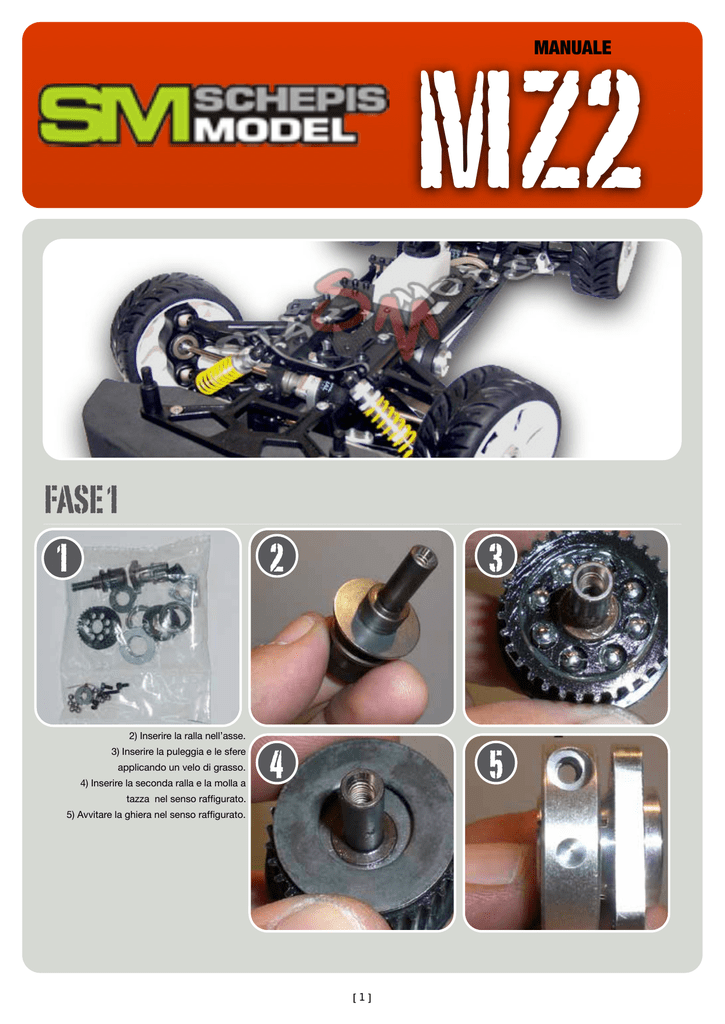 MANUALE

SM SCHEPIS MODEL

MZ2

FASE 1

1

2

3

2) Inserire la ralla nell'asse.
3) Inserire la puleggia e le sfere applicando un velo di grasso.
4) Inserire la seconda ralla e la molla a tazza nel senso raffigurato.
5) Avvitare la ghiera nel senso raffigurato.

4

5

[ 1 ]