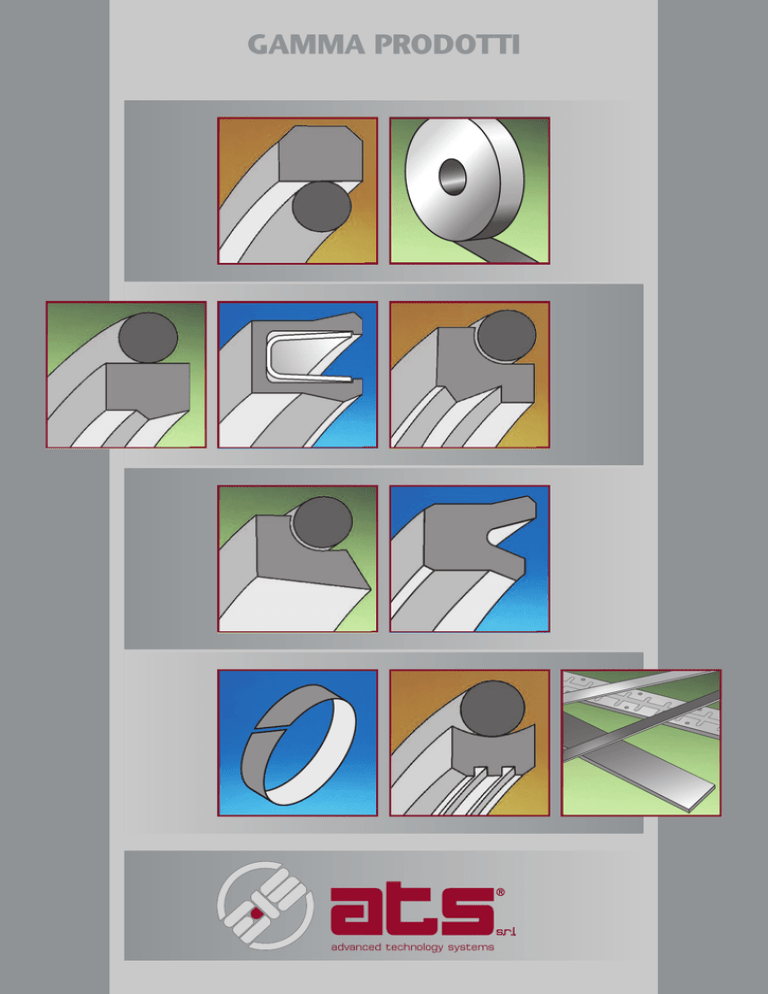 GAMMA PRODOTTI

ats® srl
advanced technology systems