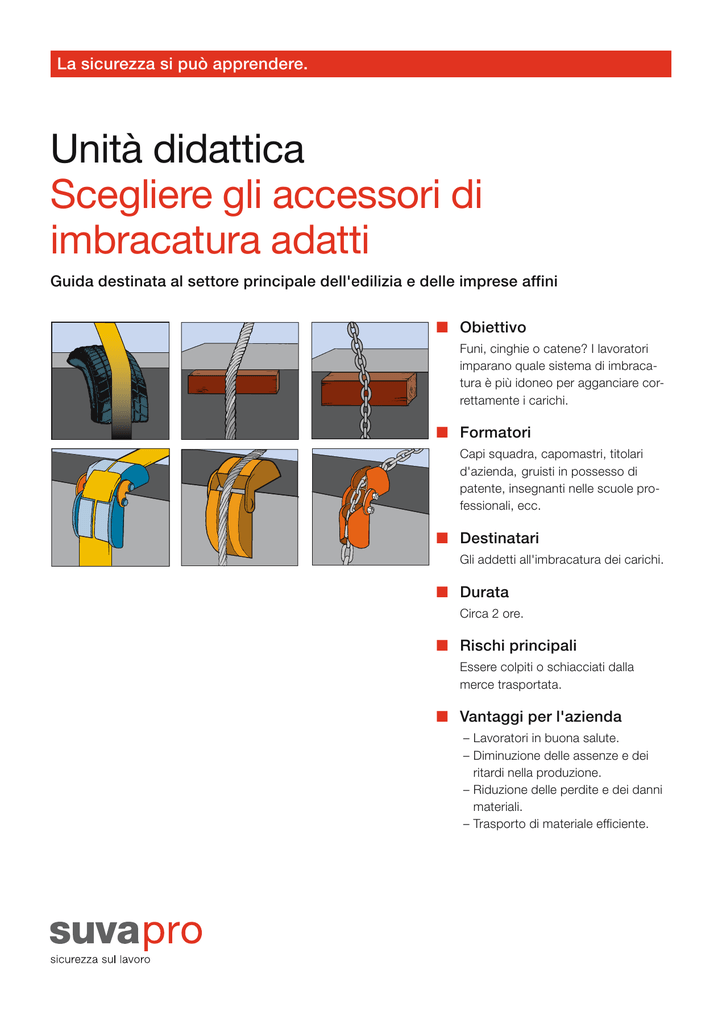 La sicurezza si può apprendere.

Unità didattica
Scegliere gli accessori di imbracatura adatti

Guida destinata al settore principale dell'edilizia e delle imprese affini

Obiettivo
Funi, cinghie o catene? I lavoratori imparano quale sistema di imbracatura è più idoneo per agganciare correttamente i carichi.

Formatori
Capi squadra, capomastri, titolari d'azienda, gruisti in possesso di patente, insegnanti nelle scuole professionali, ecc.

Destinatari
Gli addetti all'imbracatura dei carichi.

Durata
Circa 2 ore.

Rischi principali
Essere colpiti o schiacciati dalla merce trasportata.

Vantaggi per l'azienda
– Lavoratori in buona salute.
– Diminuzione delle assenze e dei ritardi nella produzione.
– Riduzione delle perdite e dei danni materiali.
– Trasporto di materiale efficiente.

suvapro
sicurezza sul lavoro