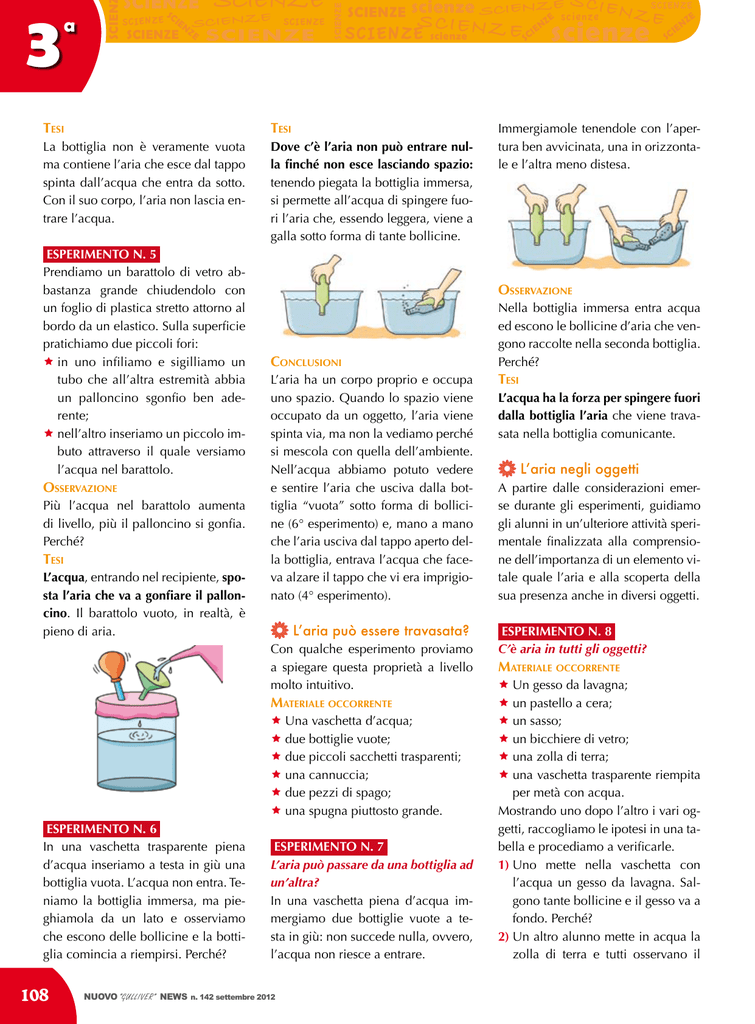 3ª

SCIENZE

TESI
La bottiglia non è veramente vuota ma contiene l'aria che esce dal tappo spinta dall'acqua che entra da sotto. Con il suo corpo, l'aria non lascia entrare l'acqua.

ESPERIMENTO N. 5
Prendiamo un barattolo di vetro abbastanza grande chiudendolo con un foglio di plastica stretto attorno al bordo da un elastico. Sulla superficie pratichiamo due piccoli fori:
★ in uno infiliamo e sigilliamo un tubo che all'altra estremità abbia un palloncino sgonfio ben aderente;
★ nell'altro inseriamo un piccolo imbuto attraverso il quale versiamo l'acqua nel barattolo.

OSSERVAZIONE
Più l'acqua nel barattolo aumenta di livello, più il palloncino si gonfia. Perché?

TESI
L'acqua, entrando nel recipiente, sposta l'aria che va a gonfiare il palloncino. Il barattolo vuoto, in realtà, è pieno di aria.

ESPERIMENTO N. 6
In una vaschetta trasparente piena d'acqua inseriamo a testa in giù una bottiglia vuota. L'acqua non entra. Teniamo la bottiglia immersa, ma pieghiamola da un lato e osserviamo che escono delle bollicine e la bottiglia comincia a riempirsi. Perché?

TESI
Dove c'è l'aria non può entrare nulla finché non esce lasciando spazio: tenendo piegata la bottiglia immersa, si permette all'acqua di spingere fuori l'aria che, essendo leggera, viene a galla sotto forma di tante bollicine.

CONCLUSIONI
L'aria ha un corpo proprio e occupa uno spazio. Quando lo spazio viene occupato da un oggetto, l'aria viene spinta via, ma non la vediamo perché si mescola con quella dell'ambiente. Nell'acqua abbiamo potuto vedere e sentire l'aria che usciva dalla bottiglia "vuota" sotto forma di bollicine (6° esperimento) e, mano a mano che l'aria usciva dal tappo aperto della bottiglia, entrava l'acqua che faceva alzare il tappo che vi era imprigionato (4° esperimento).

L'aria può essere travasata?
Con qualche esperimento proviamo a spiegare questa proprietà a livello molto intuitivo.

MATERIALE OCCORRENTE
★ Una vaschetta d'acqua;
★ due bottiglie vuote;
★ due piccoli sacchetti trasparenti;
★ una cannuccia;
★ due pezzi di spago;
★ una spugna piuttosto grande.

ESPERIMENTO N. 7
L'aria può passare da una bottiglia ad un'altra?
In una vaschetta piena d'acqua immergiamo due bottiglie vuote a testa in giù: non succede nulla, ovvero, l'acqua non riesce a entrare.

Immergiamole tenendole con l'apertura ben avvicinata, una in orizzontale e l'altra meno distesa.

OSSERVAZIONE
Nella bottiglia immersa entra acqua ed escono le bollicine d'aria che vengono raccolte nella seconda bottiglia. Perché?

TESI
L'acqua ha la forza per spingere fuori dalla bottiglia l'aria che viene travasata nella bottiglia comunicante.

L'aria negli oggetti
A partire dalle considerazioni emerse durante gli esperimenti, guidiamo gli alunni in un'ulteriore attività sperimentale finalizzata alla comprensione dell'importanza di un elemento vitale quale l'aria e alla scoperta della sua presenza anche in diversi oggetti.

ESPERIMENTO N. 8
C'è aria in tutti gli oggetti?

MATERIALE OCCORRENTE
★ Un gesso da lavagna;
★ un pastello a cera;
★ un sasso;
★ un bicchiere di vetro;
★ una zolla di terra;
★ una vaschetta trasparente riempita per metà con acqua.

Mostrando uno dopo l'altro i vari oggetti, raccogliamo le ipotesi in una tabella e procediamo a verificarle.
1) Uno mette nella vaschetta con l'acqua un gesso da lavagna. Salgono tante bollicine e il gesso va a fondo. Perché?
2) Un altro alunno mette in acqua la zolla di terra e tutti osservano il

108 NUOVO "GULLIVER" NEWS n. 142 settembre 2012