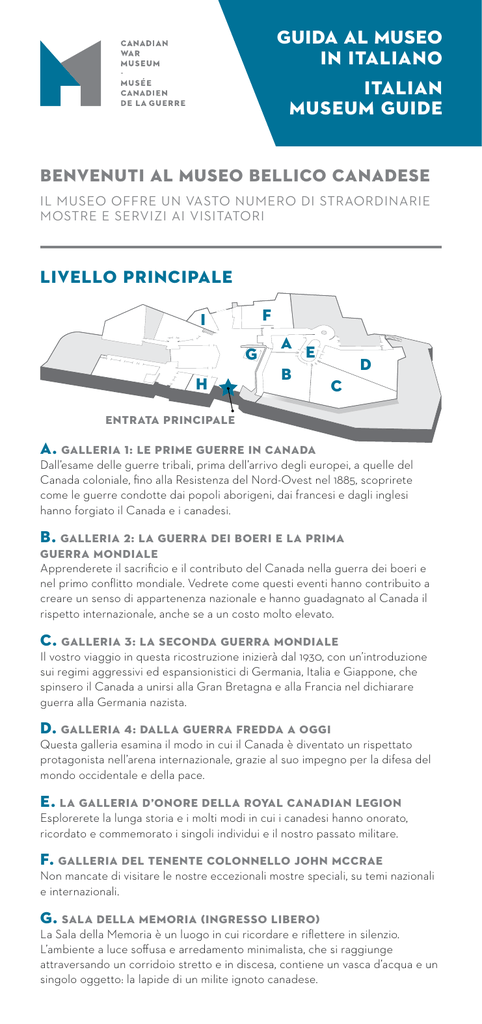 CANADIAN WAR MUSEUM
-
MUSÉE CANADIEN DE LA GUERRE

GUIDA AL MUSEO IN ITALIANO

ITALIAN MUSEUM GUIDE

BENVENUTI AL MUSEO BELLICO CANADESE

IL MUSEO OFFRE UN VASTO NUMERO DI STRAORDINARIE MOSTRE E SERVIZI AI VISITATORI

LIVELLO PRINCIPALE

I F G A E D B C H

ENTRATA PRINCIPALE

A. GALLERIA 1: LE PRIME GUERRE IN CANADA
Dall'esame delle guerre tribali, prima dell'arrivo degli europei, a quelle del Canada coloniale, fino alla Resistenza del Nord-Ovest nel 1885, scoprirete come le guerre condotte dai popoli aborigeni, dai francesi e dagli inglesi hanno forgiato il Canada e i canadesi.

B. GALLERIA 2: LA GUERRA DEI BOERI E LA PRIMA GUERRA MONDIALE
Apprenderete il sacrificio e il contributo del Canada nella guerra dei boeri e nel primo conflitto mondiale. Vedrete come questi eventi hanno contribuito a creare un senso di appartenenza nazionale e hanno guadagnato al Canada il rispetto internazionale, anche se a un costo molto elevato.

C. GALLERIA 3: LA SECONDA GUERRA MONDIALE
Il vostro viaggio in questa ricostruzione inizierà dal 1930, con un'introduzione sui regimi aggressivi ed espansionistici di Germania, Italia e Giappone, che spinsero il Canada a unirsi alla Gran Bretagna e alla Francia nel dichiarare guerra alla Germania nazista.

D. GALLERIA 4: DALLA GUERRA FREDDA A OGGI
Questa galleria esamina il modo in cui il Canada è diventato un rispettato protagonista nell'arena internazionale, grazie al suo impegno per la difesa del mondo occidentale e della pace.

E. LA GALLERIA D'ONORE DELLA ROYAL CANADIAN LEGION
Esplorerete la lunga storia e i molti modi in cui i canadesi hanno onorato, ricordato e commemorato i singoli individui e il nostro passato militare.

F. GALLERIA DEL TENENTE COLONNELLO JOHN MCCRAE
Non mancate di visitare le nostre eccezionali mostre speciali, su temi nazionali e internazionali.

G. SALA DELLA MEMORIA (INGRESSO LIBERO)
La Sala della Memoria è un luogo in cui ricordare e riflettere in silenzio. L'ambiente a luce soffusa e arredamento minimalista, che si raggiunge attraversando un corridoio stretto e in discesa, contiene un vasca d'acqua e un singolo oggetto: la lapide di un milite ignoto canadese.