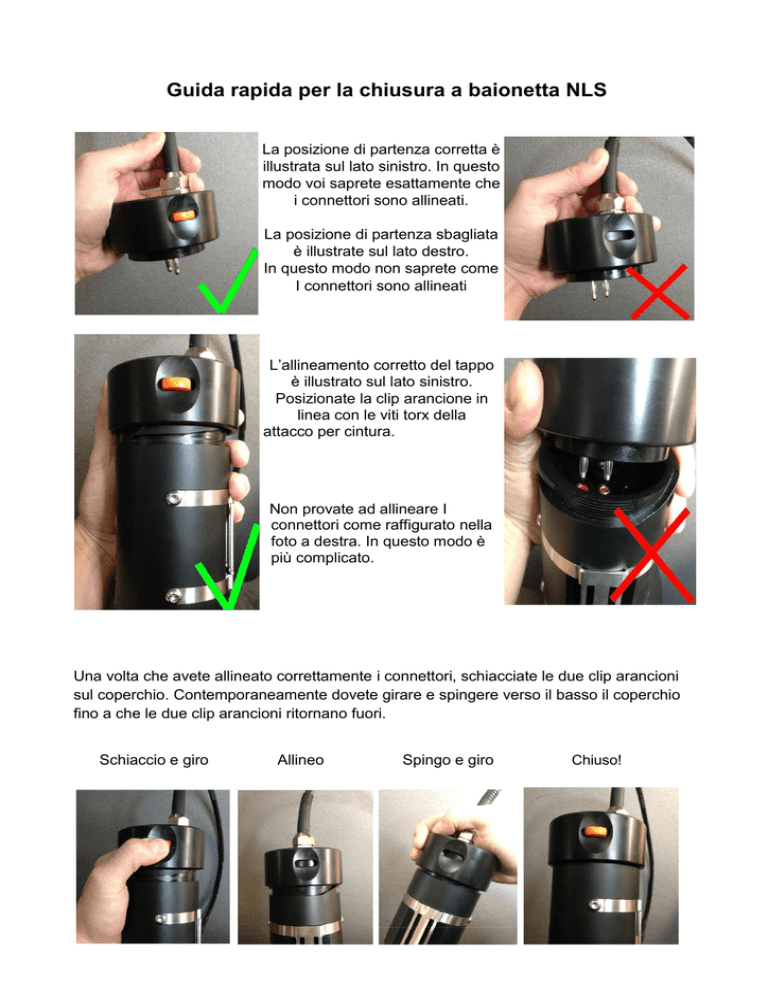 Guida rapida per la chiusura a baionetta NLS

La posizione di partenza corretta è illustrata sul lato sinistro. In questo modo voi saprete esattamente che i connettori sono allineati.

La posizione di partenza sbagliata è illustrate sul lato destro. In questo modo non saprete come I connettori sono allineati

L'allineamento corretto del tappo è illustrato sul lato sinistro. Posizionate la clip arancione in linea con le viti torx della attacco per cintura.

Non provate ad allineare I connettori come raffigurato nella foto a destra. In questo modo è più complicato.

Una volta che avete allineato correttamente i connettori, schiacciate le due clip arancioni sul coperchio. Contemporaneamente dovete girare e spingere verso il basso il coperchio fino a che le due clip arancioni ritornano fuori.

Schiaccio e giro

Allineo

Spingo e giro

Chiuso!