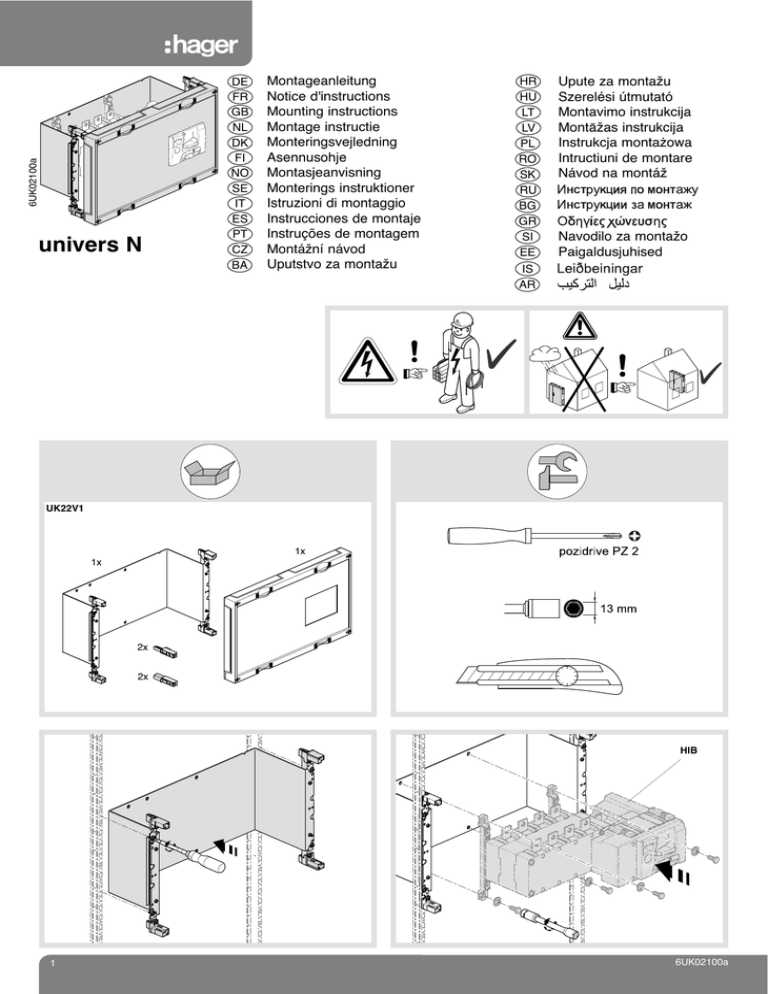 :hager

6UK02100a

univers N

DE Montageanleitung
FR Notice d'instructions
GB Mounting instructions
NL Montage instructie
DK Monteringsvejledning
FI Asennusohje
NO Montasjeanvisning
SE Monterings instruktioner
IT Istruzioni di montaggio
ES Instrucciones de montaje
PT Instruções de montagem
CZ Montážní návod
BA Uputstvo za montažu

HR Upute za montažu
HU Szerelési útmutató
LT Montavimo instrukcija
LV Montāžas instrukcija
PL Instrukcja montażowa
RO Intructiuni de montare
SK Návod na montáž
RU Инструкция по монтажу
BG Инструкции за монтаж
GR Οδηγίες χώνευσης
SI Navodilo za montažo
EE Paigaldusjuhised
IS Leiðbeiningar
AR دليل التركيب

UK22V1

1x

1x

2x

2x

pozidrive PZ 2

13 mm

HIB

1

6UK02100a