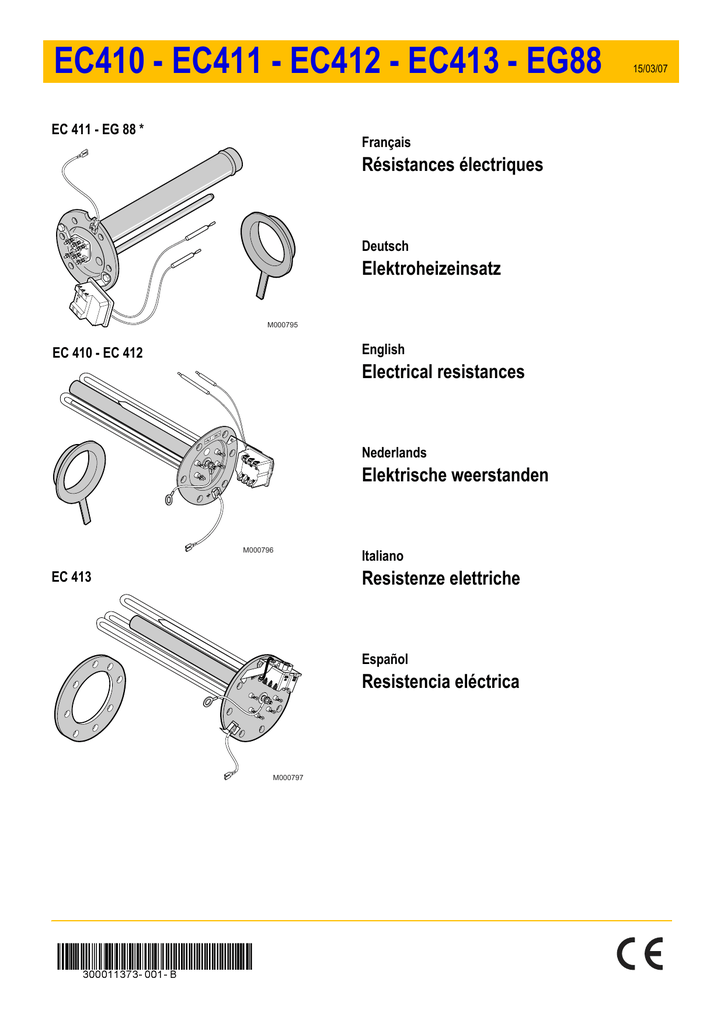 EC410 - EC411 - EC412 - EC413 - EG88 15/03/07

EC 411 - EG 88 *

M000795

EC 410 - EC 412

M000796

EC 413

M000797

Français
Résistances électriques

Deutsch
Elektroheizeinsatz

English
Electrical resistances

Nederlands
Elektrische weerstanden

Italiano
Resistenze elettriche

Español
Resistencia eléctrica

300011373-001-B

CE