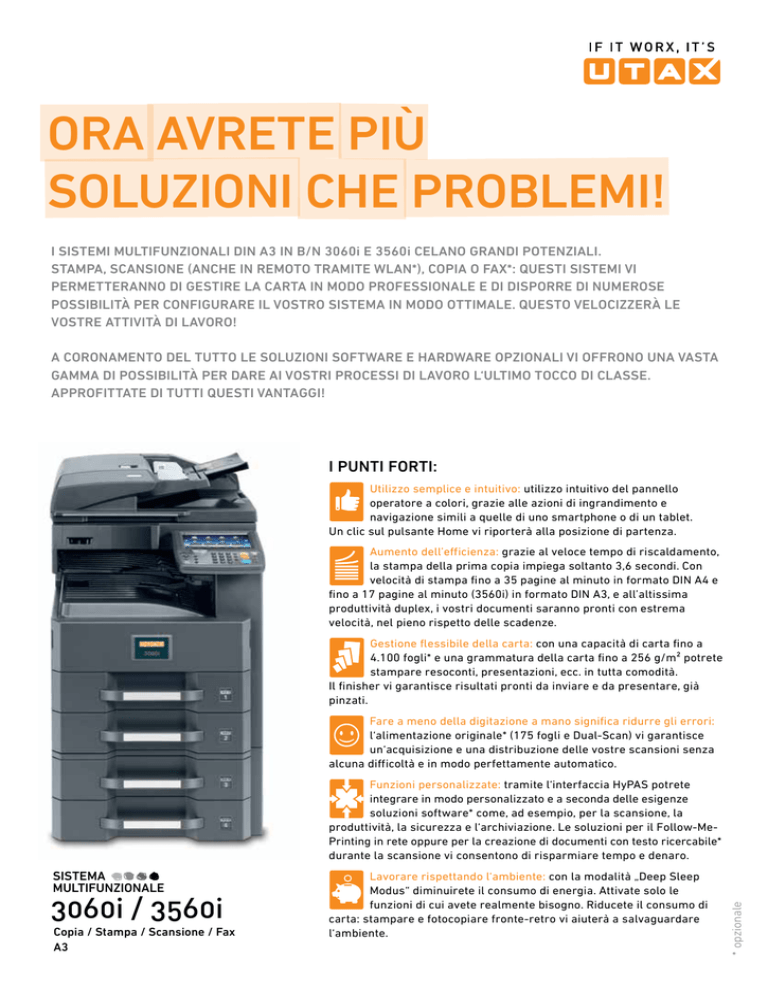 IF IT WORX, IT'S
UTAX

ORA AVRETE PIÙ SOLUZIONI CHE PROBLEMI!

I SISTEMI MULTIFUNZIONALI DIN A3 IN B/N 3060i E 3560i CELANO GRANDI POTENZIALI. STAMPA, SCANSIONE (ANCHE IN REMOTO TRAMITE WLAN*), COPIA O FAX*: QUESTI SISTEMI VI PERMETTERANNO DI GESTIRE LA CARTA IN MODO PROFESSIONALE E DI DISPORRE DI NUMEROSE POSSIBILITÀ PER CONFIGURARE IL VOSTRO SISTEMA IN MODO OTTIMALE. QUESTO VELOCIZZERÀ LE VOSTRE ATTIVITÀ DI LAVORO!

A CORONAMENTO DEL TUTTO LE SOLUZIONI SOFTWARE E HARDWARE OPZIONALI VI OFFRONO UNA VASTA GAMMA DI POSSIBILITÀ PER DARE AI VOSTRI PROCESSI DI LAVORO L'ULTIMO TOCCO DI CLASSE. APPROFITTATE DI TUTTI QUESTI VANTAGGI!

I PUNTI FORTI:

Utilizzo semplice e intuitivo: utilizzo intuitivo del pannello operatore a colori, grazie alle azioni di ingrandimento e navigazione simili a quelle di uno smartphone o di un tablet. Un clic sul pulsante Home vi riporterà alla posizione di partenza.

Aumento dell'efficienza: grazie al veloce tempo di riscaldamento, la stampa della prima copia impiega soltanto 3,6 secondi. Con velocità di stampa fino a 35 pagine al minuto in formato DIN A4 e fino a 17 pagine al minuto (3560i) in formato DIN A3, e all'altissima produttività duplex, i vostri documenti saranno pronti con estrema velocità, nel pieno rispetto delle scadenze.

Gestione flessibile della carta: con una capacità di carta fino a 4.100 fogli* e una grammatura della carta fino a 256 g/m² potrete stampare resoconti, presentazioni, ecc. in tutta comodità. Il finisher vi garantisce risultati pronti da inviare e da presentare, già pinzati.

Fare a meno della digitazione a mano significa ridurre gli errori: l'alimentazione originale* (175 fogli e Dual-Scan) vi garantisce un'acquisizione e una distribuzione delle vostre scansioni senza alcuna difficoltà e in modo perfettamente automatico.

Funzioni personalizzate: tramite l'interfaccia HyPAS potrete integrare in modo personalizzato e a seconda delle esigenze soluzioni software* come, ad esempio, per la scansione, la produttività, la sicurezza e l'archiviazione. Le soluzioni per il Follow-Me-Printing in rete oppure per la creazione di documenti con testo ricercabile* durante la scansione vi consentono di risparmiare tempo e denaro.

Lavorare rispettando l'ambiente: con la modalità „Deep Sleep Modus" diminuirete il consumo di energia. Attivate solo le funzioni di cui avete realmente bisogno. Riducete il consumo di carta: stampare e fotocopiare fronte-retro vi aiuterà a salvaguardare l'ambiente.

SISTEMA MULTIFUNZIONALE
3060i / 3560i
Copia / Stampa / Scansione / Fax
A3

* opzionale