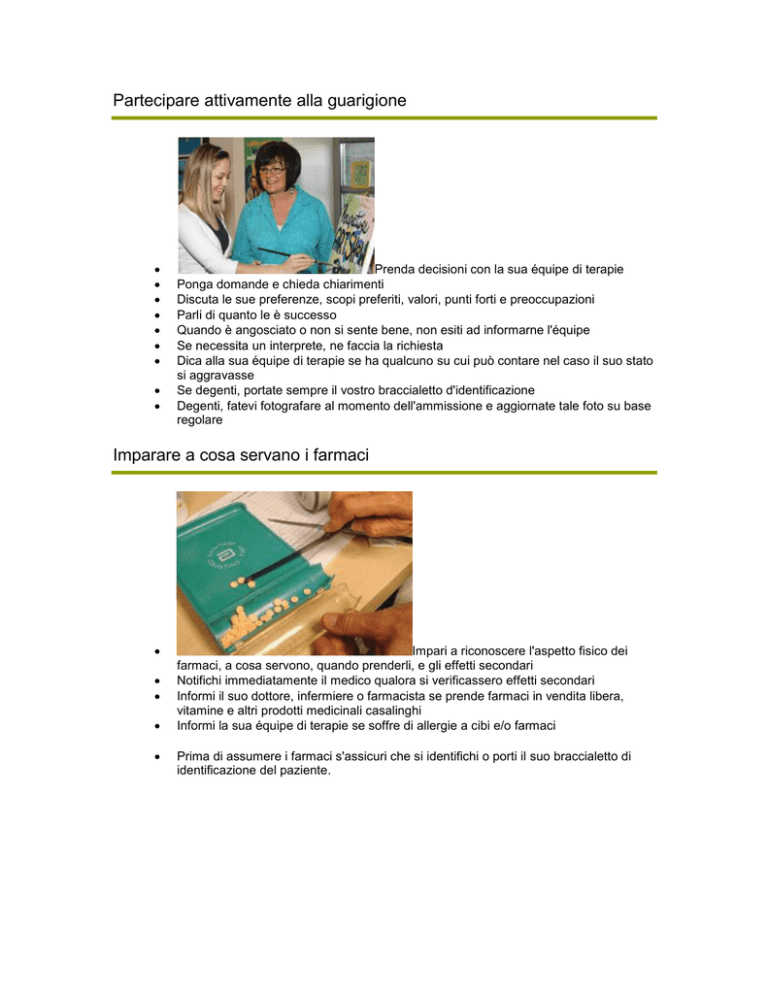 Partecipare attivamente alla guarigione

- Prenda decisioni con la sua équipe di terapie
- Ponga domande e chieda chiarimenti
- Discuta le sue preferenze, scopi preferiti, valori, punti forti e preoccupazioni
- Parli di quanto le è successo
- Quando è angosciato o non si sente bene, non esiti ad informarne l'équipe
- Se necessita un interprete, ne faccia la richiesta
- Dica alla sua équipe di terapie se ha qualcuno su cui può contare nel caso il suo stato si aggravasse
- Se degenti, portate sempre il vostro braccialetto d'identificazione
- Degenti, fatevi fotografare al momento dell'ammissione e aggiornate tale foto su base regolare

Imparare a cosa servano i farmaci

- Impari a riconoscere l'aspetto fisico dei farmaci, a cosa servono, quando prenderli, e gli effetti secondari
- Notifichi immediatamente il medico qualora si verificassero effetti secondari
- Informi il suo dottore, infermiere o farmacista se prende farmaci in vendita libera, vitamine e altri prodotti medicinali casalinghi
- Informi la sua équipe di terapie se soffre di allergie a cibi e/o farmaci

- Prima di assumere i farmaci s'assicuri che si identifichi o porti il suo braccialetto di identificazione del paziente.