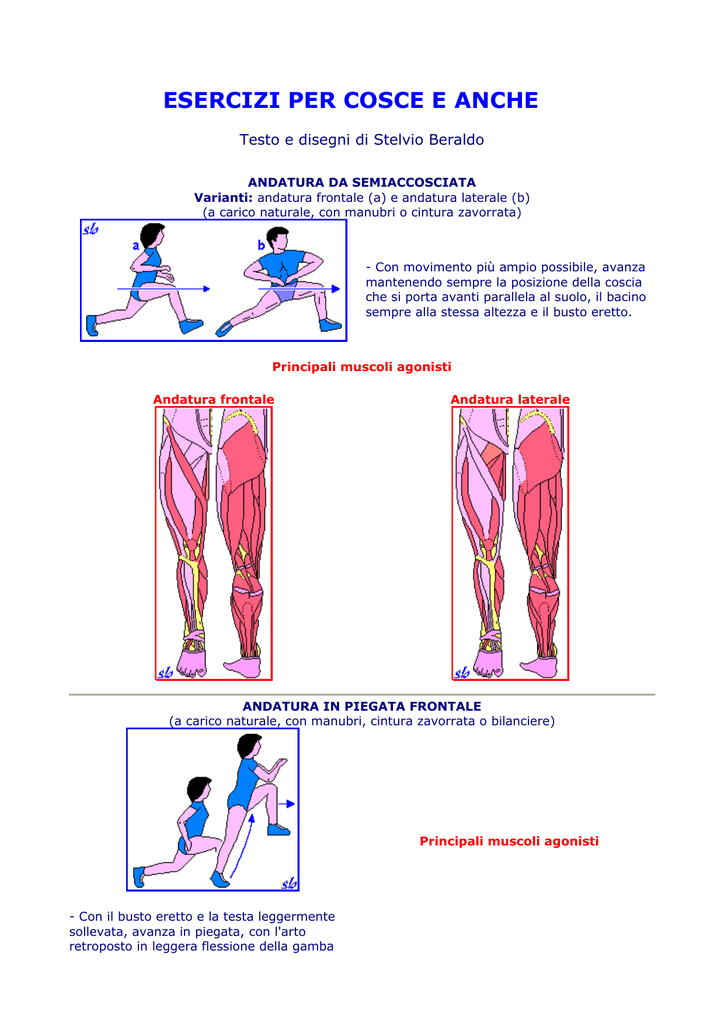 ESERCIZI PER COSCE E ANCHE

Testo e disegni di Stelvio Beraldo

ANDATURA DA SEMIACCOSCIATA
Varianti: andatura frontale (a) e andatura laterale (b)
(a carico naturale, con manubri o cintura zavorrata)

sb
a
b

- Con movimento più ampio possibile, avanza mantenendo sempre la posizione della coscia che si porta avanti parallela al suolo, il bacino sempre alla stessa altezza e il busto eretto.

Principali muscoli agonisti

Andatura frontale

sb

Andatura laterale

sb

ANDATURA IN PIEGATA FRONTALE
(a carico naturale, con manubri, cintura zavorrata o bilanciere)

sb

Principali muscoli agonisti

- Con il busto eretto e la testa leggermente sollevata, avanza in piegata, con l'arto retroposto in leggera flessione della gamba