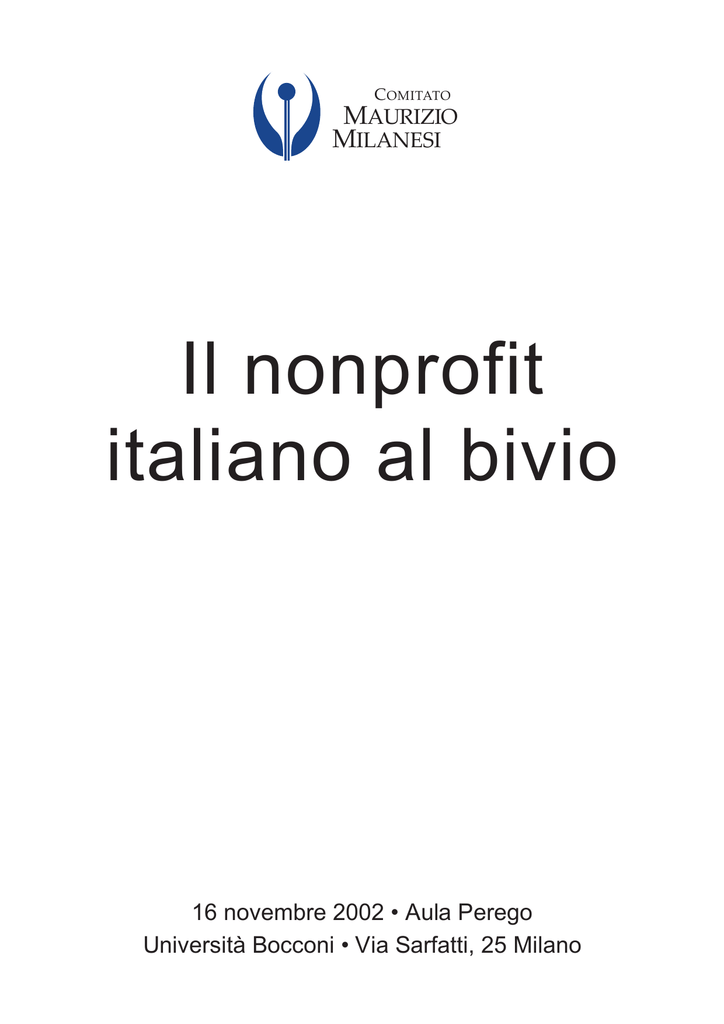 COMITATO
MAURIZIO
MILANESI

Il nonprofit
italiano al bivio

16 novembre 2002 • Aula Perego
Università Bocconi • Via Sarfatti, 25 Milano