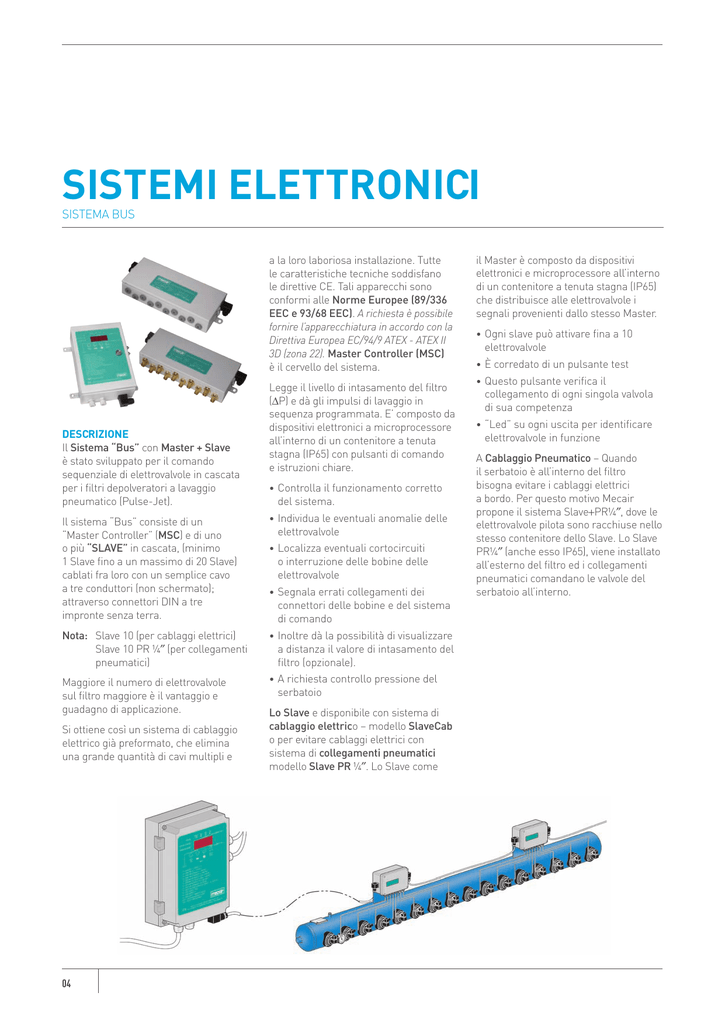 SISTEMI ELETTRONICI
SISTEMA BUS

DESCRIZIONE
Il Sistema "Bus" con Master + Slave è stato sviluppato per il comando sequenziale di elettrovalvole in cascata per i filtri depolveratori a lavaggio pneumatico (Pulse-Jet).

Il sistema "Bus" consiste di un "Master Controller" (MSC) e di uno o più "SLAVE" in cascata, (minimo 1 Slave fino a un massimo di 20 Slave) cablati fra loro con un semplice cavo a tre conduttori (non schermato); attraverso connettori DIN a tre impronte senza terra.

Nota: Slave 10 (per cablaggi elettrici) Slave 10 PR ¼" (per collegamenti pneumatici)

Maggiore il numero di elettrovalvole sul filtro maggiore è il vantaggio e guadagno di applicazione.

Si ottiene così un sistema di cablaggio elettrico già preformato, che elimina una grande quantità di cavi multipli e a la loro laboriosa installazione. Tutte le caratteristiche tecniche soddisfano le direttive CE. Tali apparecchi sono conformi alle Norme Europee (89/336 EEC e 93/68 EEC). A richiesta è possibile fornire l'apparecchiatura in accordo con la Direttiva Europea EC/94/9 ATEX - ATEX II 3D (zona 22). Master Controller (MSC) è il cervello del sistema.

Legge il livello di intasamento del filtro (ΔP) e dà gli impulsi di lavaggio in sequenza programmata. E' composto da dispositivi elettronici a microprocessore all'interno di un contenitore a tenuta stagna (IP65) con pulsanti di comando e istruzioni chiare.

• Controlla il funzionamento corretto del sistema.
• Individua le eventuali anomalie delle elettrovalvole
• Localizza eventuali cortocircuiti o interruzione delle bobine delle elettrovalvole
• Segnala errati collegamenti dei connettori delle bobine e del sistema di comando
• Inoltre dà la possibilità di visualizzare a distanza il valore di intasamento del filtro (opzionale).
• A richiesta controllo pressione del serbatoio

Lo Slave e disponibile con sistema di cablaggio elettrico – modello SlaveCab o per evitare cablaggi elettrici con sistema di collegamenti pneumatici modello Slave PR ¼". Lo Slave come il Master è composto da dispositivi elettronici e microprocessore all'interno di un contenitore a tenuta stagna (IP65) che distribuisce alle elettrovalvole i segnali provenienti dallo stesso Master.

• Ogni slave può attivare fina a 10 elettrovalvole
• È corredato di un pulsante test
• Questo pulsante verifica il collegamento di ogni singola valvola di sua competenza
• "Led" su ogni uscita per identificare elettrovalvole in funzione

A Cablaggio Pneumatico – Quando il serbatoio è all'interno del filtro bisogna evitare i cablaggi elettrici a bordo. Per questo motivo Mecair propone il sistema Slave+PR¼", dove le elettrovalvole pilota sono racchiuse nello stesso contenitore dello Slave. Lo Slave PR¼" (anche esso IP65), viene installato all'esterno del filtro ed i collegamenti pneumatici comandano le valvole del serbatoio all'interno.

04