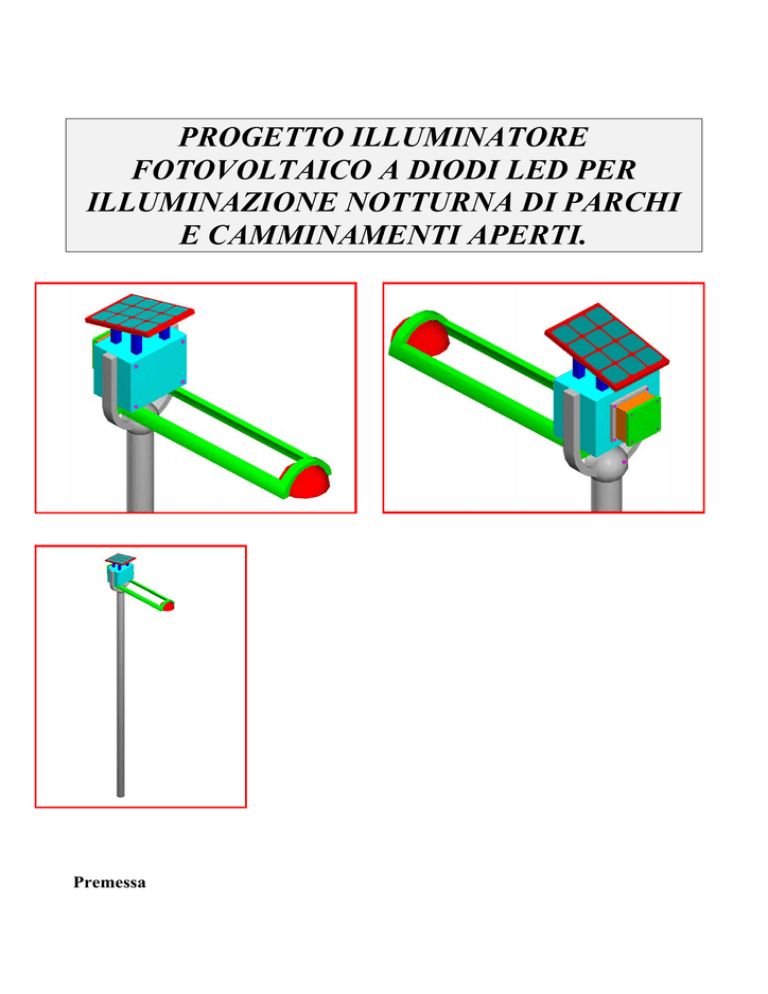 PROGETTO ILLUMINATORE FOTOVOLTAICO A DIODI LED PER ILLUMINAZIONE NOTTURNA DI PARCHI E CAMMINAMENTI APERTI.

Premessa