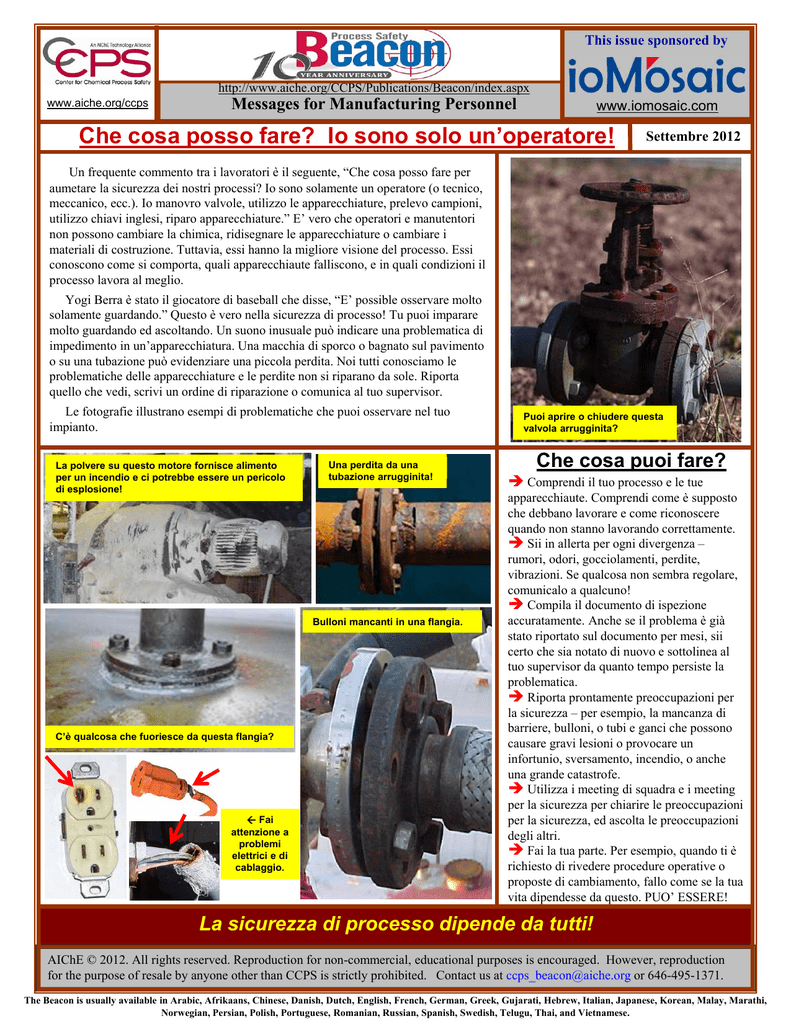 An AIChE Technology Alliance
CCPS
Center for Chemical Process Safety
www.aiche.org/ccps

Process Safety Beacon
10 YEAR ANNIVERSARY
http://www.aiche.org/CCPS/Publications/Beacon/index.aspx
Messages for Manufacturing Personnel

This issue sponsored by
ioMosaic
www.iomosaic.com

Che cosa posso fare? Io sono solo un'operatore!

Settembre 2012

Un frequente commento tra i lavoratori è il seguente, "Che cosa posso fare per aumetare la sicurezza dei nostri processi? Io sono solamente un operatore (o tecnico, meccanico, ecc.). Io manovro valvole, utilizzo le apparecchiature, prelevo campioni, utilizzo chiavi inglesi, riparo apparecchiature." E' vero che operatori e manutentori non possono cambiare la chimica, ridisegnare le apparecchiature o cambiare i materiali di costruzione. Tuttavia, essi hanno la migliore visione del processo. Essi conoscono come si comporta, quali apparecchiaute falliscono, e in quali condizioni il processo lavora al meglio.

Yogi Berra è stato il giocatore di baseball che disse, "E' possible osservare molto solamente guardando." Questo è vero nella sicurezza di processo! Tu puoi imparare molto guardando ed ascoltando. Un suono inusuale può indicare una problematica di impedimento in un'apparecchiatura. Una macchia di sporco o bagnato sul pavimento o su una tubazione può evidenziare una piccola perdita. Noi tutti conosciamo le problematiche delle apparecchiature e le perdite non si riparano da sole. Riporta quello che vedi, scrivi un ordine di riparazione o comunica al tuo supervisor.

Le fotografie illustrano esempi di problematiche che puoi osservare nel tuo impianto.

Puoi aprire o chiudere questa valvola arrugginita?

La polvere su questo motore fornisce alimento per un incendio e ci potrebbe essere un pericolo di esplosione!

Una perdita da una tubazione arrugginita!

Bulloni mancanti in una flangia.

C'è qualcosa che fuoriesce da questa flangia?

← Fai attenzione a problemi elettrici e di cablaggio.

Che cosa puoi fare?

➔ Comprendi il tuo processo e le tue apparecchiaute. Comprendi come è supposto che debbano lavorare e come riconoscere quando non stanno lavorando correttamente.
➔ Sii in allerta per ogni divergenza – rumori, odori, gocciolamenti, perdite, vibrazioni. Se qualcosa non sembra regolare, comunicalo a qualcuno!
➔ Compila il documento di ispezione accuratamente. Anche se il problema è già stato riportato sul documento per mesi, sii certo che sia notato di nuovo e sottolinea al tuo supervisor da quanto tempo persiste la problematica.
➔ Riporta prontamente preoccupazioni per la sicurezza – per esempio, la mancanza di barriere, bulloni, o tubi e ganci che possono causare gravi lesioni o provocare un infortunio, sversamento, incendio, o anche una grande catastrofe.
➔ Utilizza i meeting di squadra e i meeting per la sicurezza per chiarire le preoccupazioni per la sicurezza, ed ascolta le preoccupazioni degli altri.
➔ Fai la tua parte. Per esempio, quando ti è richiesto di rivedere procedure operative o proposte di cambiamento, fallo come se la tua vita dipendesse da questo. PUO' ESSERE!

La sicurezza di processo dipende da tutti!

AIChE © 2012. All rights reserved. Reproduction for non-commercial, educational purposes is encouraged. However, reproduction for the purpose of resale by anyone other than CCPS is strictly prohibited. Contact us at ccps_beacon@aiche.org or 646-495-1371.

The Beacon is usually available in Arabic, Afrikaans, Chinese, Danish, Dutch, English, French, German, Greek, Gujarati, Hebrew, Italian, Japanese, Korean, Malay, Marathi, Norwegian, Persian, Polish, Portuguese, Romanian, Russian, Spanish, Swedish, Telugu, Thai, and Vietnamese.