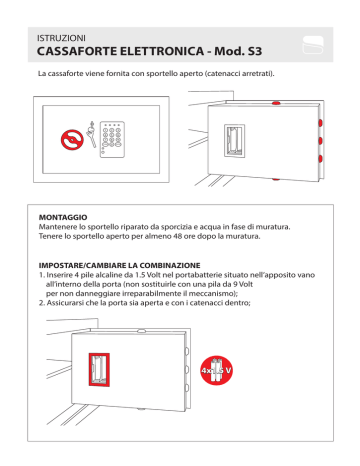 ISTRUZIONI
CASSAFORTE ELETTRONICA - Mod. S3

La cassaforte viene fornita con sportello aperto (catenacci arretrati).

MONTAGGIO
Mantenere lo sportello riparato da sporcizia e acqua in fase di muratura.
Tenere lo sportello aperto per almeno 48 ore dopo la muratura.

IMPOSTARE/CAMBIARE LA COMBINAZIONE
1. Inserire 4 pile alcaline da 1.5 Volt nel portabatterie situato nell'apposito vano all'interno della porta (non sostituirle con una pila da 9 Volt per non danneggiare irreparabilmente il meccanismo);
2. Assicurarsi che la porta sia aperta e con i catenacci dentro;

4x1.5 V