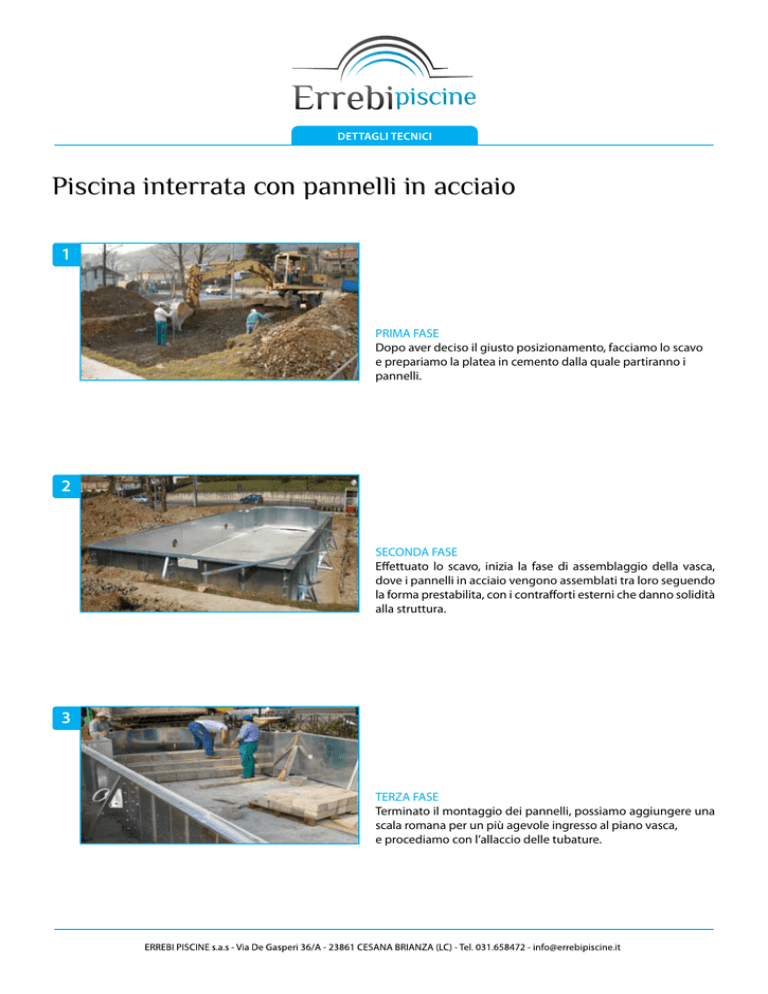 Errebipiscine

DETTAGLI TECNICI

Piscina interrata con pannelli in acciaio

1

PRIMA FASE
Dopo aver deciso il giusto posizionamento, facciamo lo scavo e prepariamo la platea in cemento dalla quale partiranno i pannelli.

2

SECONDA FASE
Effettuato lo scavo, inizia la fase di assemblaggio della vasca, dove i pannelli in acciaio vengono assemblati tra loro seguendo la forma prestabilita, con i contrafforti esterni che danno solidità alla struttura.

3

TERZA FASE
Terminato il montaggio dei pannelli, possiamo aggiungere una scala romana per un più agevole ingresso al piano vasca, e procediamo con l'allaccio delle tubature.

ERREBI PISCINE s.a.s - Via De Gasperi 36/A - 23861 CESANA BRIANZA (LC) - Tel. 031.658472 - info@errebipiscine.it