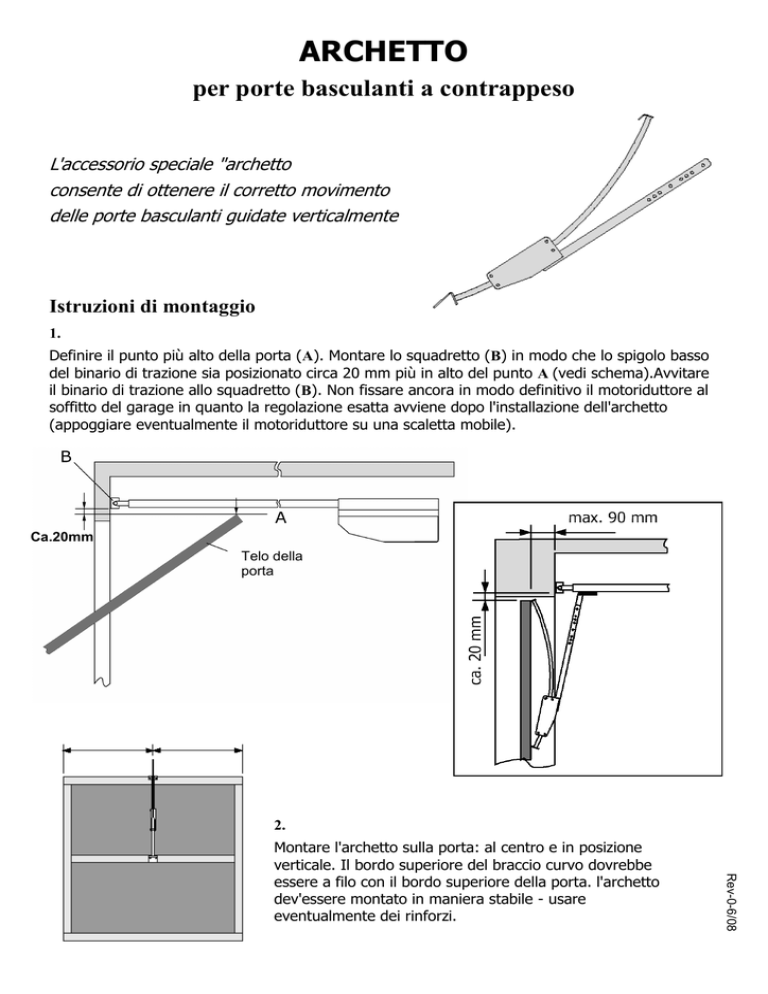 ARCHETTO

per porte basculanti a contrappeso

L'accessorio speciale "archetto consente di ottenere il corretto movimento delle porte basculanti guidate verticalmente

Istruzioni di montaggio

1.

Definire il punto più alto della porta (A). Montare lo squadretto (B) in modo che lo spigolo basso del binario di trazione sia posizionato circa 20 mm più in alto del punto A (vedi schema).Avvitare il binario di trazione allo squadretto (B). Non fissare ancora in modo definitivo il motoriduttore al soffitto del garage in quanto la regolazione esatta avviene dopo l'installazione dell'archetto (appoggiare eventualmente il motoriduttore su una scaletta mobile).

B

A

Ca.20mm

Telo della porta

max. 90 mm

ca. 20 mm

2.

Montare l'archetto sulla porta: al centro e in posizione verticale. Il bordo superiore del braccio curvo dovrebbe essere a filo con il bordo superiore della porta. l'archetto dev'essere montato in maniera stabile - usare eventualmente dei rinforzi.

Rev-0-6/08