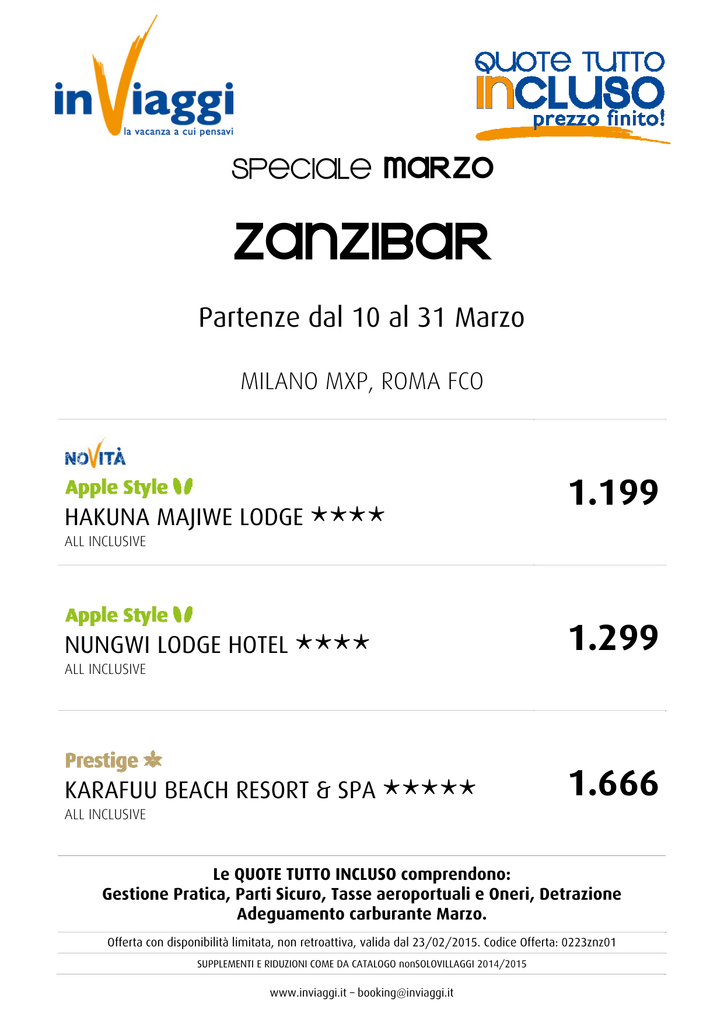 inViaggi
la vacanza a cui pensavi

QUOTE TUTTO INCLUSO
prezzo finito!

SPECIALE MARZO

ZANZIBAR

Partenze dal 10 al 31 Marzo

MILANO MXP, ROMA FCO

NOVITÀ
Apple Style
HAKUNA MAJIWE LODGE ★★★★
ALL INCLUSIVE

1.199

Apple Style
NUNGWI LODGE HOTEL ★★★★
ALL INCLUSIVE

1.299

Prestige
KARAFUU BEACH RESORT & SPA ★★★★★
ALL INCLUSIVE

1.666

Le QUOTE TUTTO INCLUSO comprendono:
Gestione Pratica, Parti Sicuro, Tasse aeroportuali e Oneri, Detrazione Adeguamento carburante Marzo.

Offerta con disponibilità limitata, non retroattiva, valida dal 23/02/2015. Codice Offerta: 0223znz01

SUPPLEMENTI E RIDUZIONI COME DA CATALOGO nonSOLOVILLAGGI 2014/2015

www.inviaggi.it - booking@inviaggi.it