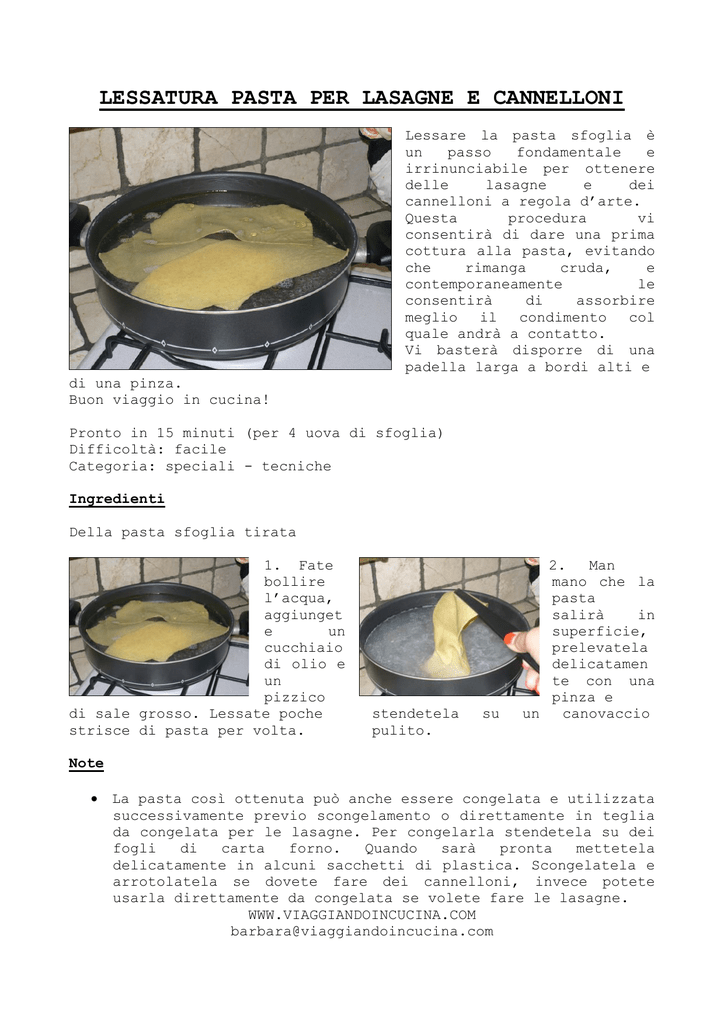 LESSATURA PASTA PER LASAGNE E CANNELLONI

Lessare la pasta sfoglia è un passo fondamentale e irrinunciabile per ottenere delle lasagne e dei cannelloni a regola d'arte. Questa procedura vi consentirà di dare una prima cottura alla pasta, evitando che rimanga cruda, e contemporaneamente le consentirà di assorbire meglio il condimento col quale andrà a contatto.
Vi basterà disporre di una padella larga a bordi alti e di una pinza.
Buon viaggio in cucina!

Pronto in 15 minuti (per 4 uova di sfoglia)
Difficoltà: facile
Categoria: speciali - tecniche

Ingredienti

Della pasta sfoglia tirata

1. Fate bollire l'acqua, aggiungete un cucchiaio di olio e un pizzico di sale grosso. Lessate poche strisce di pasta per volta.

2. Man mano che la pasta salirà in superficie, prelevatela delicatamente con una pinza e stendetela su un canovaccio pulito.

Note

• La pasta così ottenuta può anche essere congelata e utilizzata successivamente previo scongelamento o direttamente in teglia da congelata per le lasagne. Per congelarla stendetela su dei fogli di carta forno. Quando sarà pronta mettetela delicatamente in alcuni sacchetti di plastica. Scongelatela e arrotolatela se dovete fare dei cannelloni, invece potete usarla direttamente da congelata se volete fare le lasagne.

WWW.VIAGGIANDOINCUCINA.COM
barbara@viaggiandoincucina.com