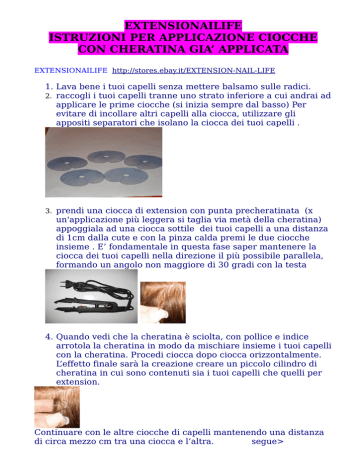 EXTENSIONAILIFE
ISTRUZIONI PER APPLICAZIONE CIOCCHE CON CHERATINA GIA' APPLICATA

EXTENSIONAILIFE http://stores.ebay.it/EXTENSION-NAIL-LIFE

1. Lava bene i tuoi capelli senza mettere balsamo sulle radici.
2. raccogli i tuoi capelli tranne uno strato inferiore a cui andrai ad applicare le prime ciocche (si inizia sempre dal basso) Per evitare di incollare altri capelli alla ciocca, utilizzare gli appositi separatori che isolano la ciocca dei tuoi capelli .

3. prendi una ciocca di extension con punta precheratinata (x un'applicazione più leggera si taglia via metà della cheratina) appoggiala ad una ciocca sottile dei tuoi capelli a una distanza di 1cm dalla cute e con la pinza calda premi le due ciocche insieme . E' fondamentale in questa fase saper mantenere la ciocca dei tuoi capelli nella direzione il più possibile parallela, formando un angolo non maggiore di 30 gradi con la testa

4. Quando vedi che la cheratina è sciolta, con pollice e indice arrotola la cheratina in modo da mischiare insieme i tuoi capelli con la cheratina. Procedi ciocca dopo ciocca orizzontalmente. L'effetto finale sarà la creazione creare un piccolo cilindro di cheratina in cui sono contenuti sia i tuoi capelli che quelli per extension.

Continuare con le altre ciocche di capelli mantenendo una distanza di circa mezzo cm tra una ciocca e l'altra. segue>