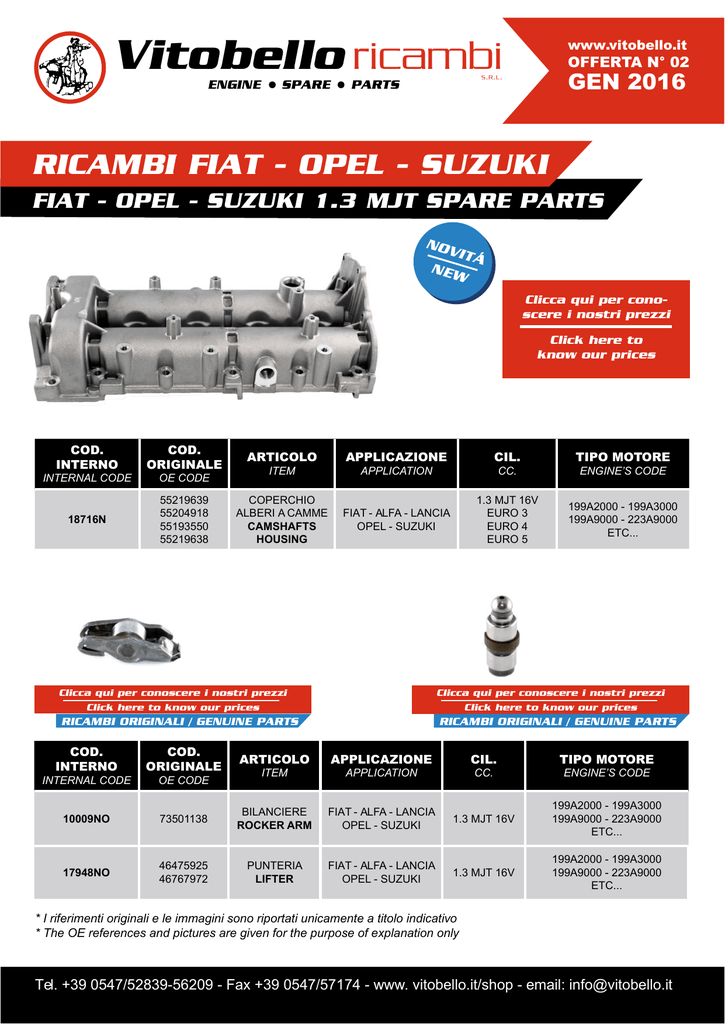 Vitobello ricambi S.R.L.
ENGINE • SPARE • PARTS

www.vitobello.it
OFFERTA N° 02
GEN 2016

RICAMBI FIAT - OPEL - SUZUKI
FIAT - OPEL - SUZUKI 1.3 MJT SPARE PARTS

NOVITÁ
NEW

Clicca qui per conoscere i nostri prezzi

Click here to know our prices

| COD. INTERNO INTERNAL CODE | COD. ORIGINALE OE CODE | ARTICOLO ITEM | APPLICAZIONE APPLICATION | CIL. CC. | TIPO MOTORE ENGINE'S CODE |
|---|---|---|---|---|---|
| 18716N | 55219639 55204918 55193550 55219638 | COPERCHIO ALBERI A CAMME CAMSHAFTS HOUSING | FIAT - ALFA - LANCIA OPEL - SUZUKI | 1.3 MJT 16V EURO 3 EURO 4 EURO 5 | 199A2000 - 199A3000 199A9000 - 223A9000 ETC... |

Clicca qui per conoscere i nostri prezzi
Click here to know our prices
RICAMBI ORIGINALI / GENUINE PARTS

Clicca qui per conoscere i nostri prezzi
Click here to know our prices
RICAMBI ORIGINALI / GENUINE PARTS

| COD. INTERNO INTERNAL CODE | COD. ORIGINALE OE CODE | ARTICOLO ITEM | APPLICAZIONE APPLICATION | CIL. CC. | TIPO MOTORE ENGINE'S CODE |
|---|---|---|---|---|---|
| 10009NO | 73501138 | BILANCIERE ROCKER ARM | FIAT - ALFA - LANCIA OPEL - SUZUKI | 1.3 MJT 16V | 199A2000 - 199A3000 199A9000 - 223A9000 ETC... |
| 17948NO | 46475925 46767972 | PUNTERIA LIFTER | FIAT - ALFA - LANCIA OPEL - SUZUKI | 1.3 MJT 16V | 199A2000 - 199A3000 199A9000 - 223A9000 ETC... |

* I riferimenti originali e le immagini sono riportati unicamente a titolo indicativo
* The OE references and pictures are given for the purpose of explanation only

Tel. +39 0547/52839-56209 - Fax +39 0547/57174 - www. vitobello.it/shop - email: info@vitobello.it