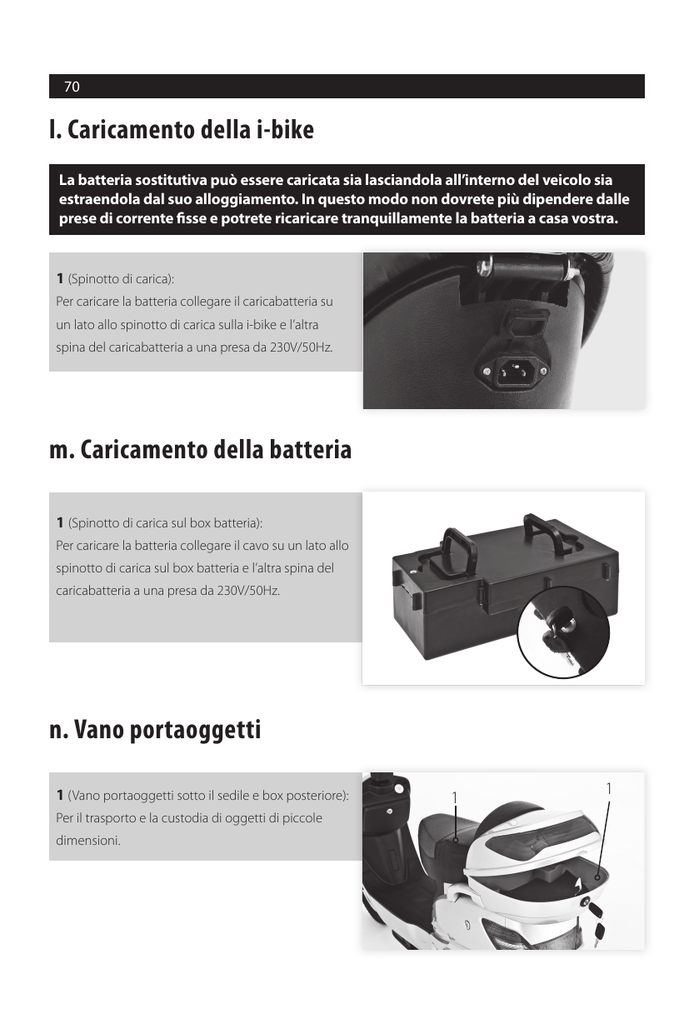 70

l. Caricamento della i-bike

La batteria sostitutiva può essere caricata sia lasciandola all'interno del veicolo sia estraendola dal suo alloggiamento. In questo modo non dovrete più dipendere dalle prese di corrente fisse e potrete ricaricare tranquillamente la batteria a casa vostra.

1 (Spinotto di carica):
Per caricare la batteria collegare il caricabatteria su un lato allo spinotto di carica sulla i-bike e l'altra spina del caricabatteria a una presa da 230V/50Hz.

m. Caricamento della batteria

1 (Spinotto di carica sul box batteria):
Per caricare la batteria collegare il cavo su un lato allo spinotto di carica sul box batteria e l'altra spina del caricabatteria a una presa da 230V/50Hz.

n. Vano portaoggetti

1 (Vano portaoggetti sotto il sedile e box posteriore):
Per il trasporto e la custodia di oggetti di piccole dimensioni.

1

1