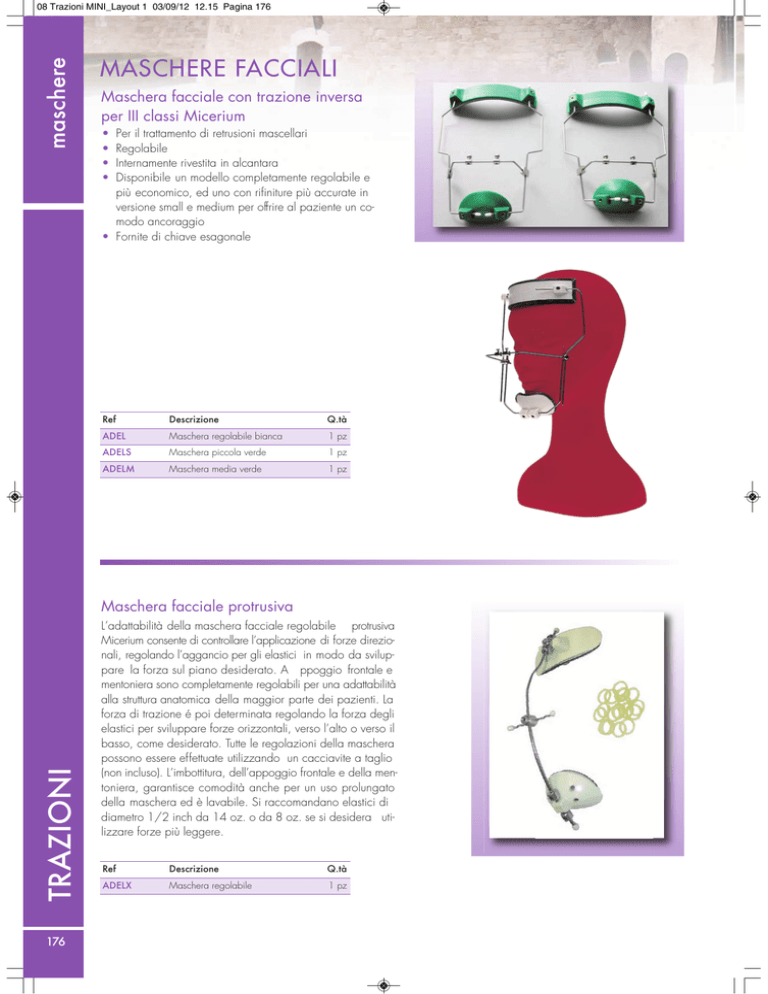 08 Trazioni MINI_Layout 1 03/09/12 12.15 Pagina 176

maschere

MASCHERE FACCIALI

Maschera facciale con trazione inversa per III classi Micerium

• Per il trattamento di retrusioni mascellari
• Regolabile
• Internamente rivestita in alcantara
• Disponibile un modello completamente regolabile e più economico, ed uno con rifiniture più accurate in versione small e medium per offrire al paziente un comodo ancoraggio
• Fornite di chiave esagonale

| Ref | Descrizione | Q.tà |
|---|---|---|
| ADEL | Maschera regolabile bianca | 1 pz |
| ADELS | Maschera piccola verde | 1 pz |
| ADELM | Maschera media verde | 1 pz |

Maschera facciale protrusiva

L'adattabilità della maschera facciale regolabile protrusiva Micerium consente di controllare l'applicazione di forze direzionali, regolando l'aggancio per gli elastici in modo da sviluppare la forza sul piano desiderato. A ppoggio frontale e mentoniera sono completamente regolabili per una adattabilità alla struttura anatomica della maggior parte dei pazienti. La forza di trazione é poi determinata regolando la forza degli elastici per sviluppare forze orizzontali, verso l'alto o verso il basso, come desiderato. Tutte le regolazioni della maschera possono essere effettuate utilizzando un cacciavite a taglio (non incluso). L'imbottitura, dell'appoggio frontale e della mentoniera, garantisce comodità anche per un uso prolungato della maschera ed è lavabile. Si raccomandano elastici di diametro 1/2 inch da 14 oz. o da 8 oz. se si desidera utilizzare forze più leggere.

| Ref | Descrizione | Q.tà |
|---|---|---|
| ADELX | Maschera regolabile | 1 pz |

TRAZIONI

176