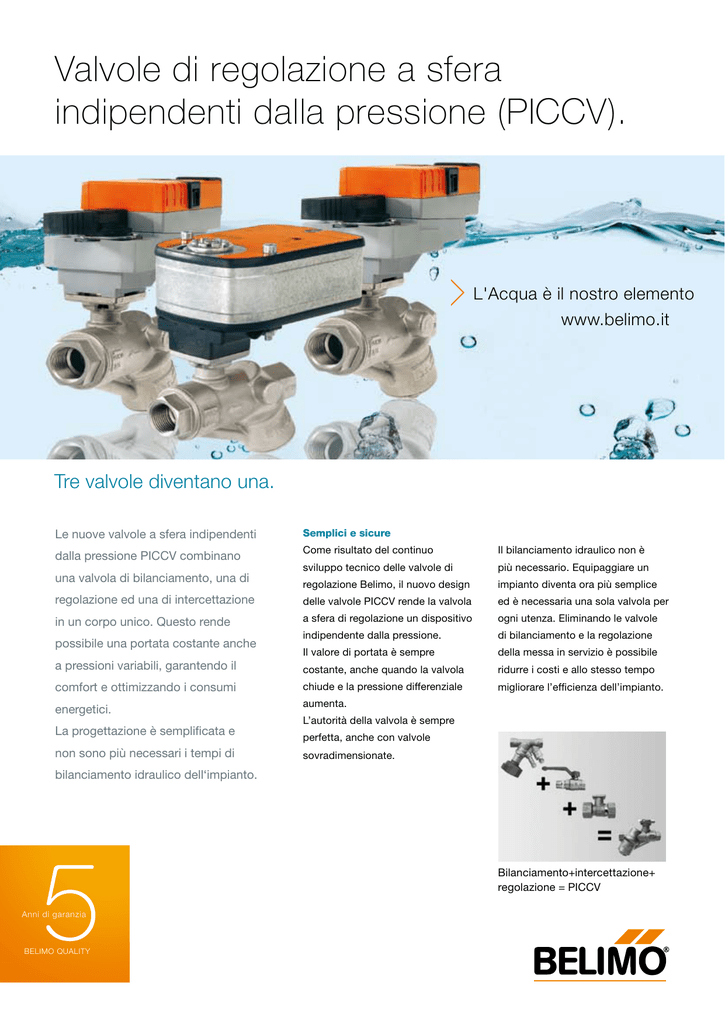 Valvole di regolazione a sfera indipendenti dalla pressione (PICCV).

L'Acqua è il nostro elemento
www.belimo.it

Tre valvole diventano una.

Le nuove valvole a sfera indipendenti dalla pressione PICCV combinano una valvola di bilanciamento, una di regolazione ed una di intercettazione in un corpo unico. Questo rende possibile una portata costante anche a pressioni variabili, garantendo il comfort e ottimizzando i consumi energetici.
La progettazione è semplificata e non sono più necessari i tempi di bilanciamento idraulico dell'impianto.

Semplici e sicure
Come risultato del continuo sviluppo tecnico delle valvole di regolazione Belimo, il nuovo design delle valvole PICCV rende la valvola a sfera di regolazione un dispositivo indipendente dalla pressione.
Il valore di portata è sempre costante, anche quando la valvola chiude e la pressione differenziale aumenta.
L'autorità della valvola è sempre perfetta, anche con valvole sovradimensionate.

Il bilanciamento idraulico non è più necessario. Equipaggiare un impianto diventa ora più semplice ed è necessaria una sola valvola per ogni utenza. Eliminando le valvole di bilanciamento e la regolazione della messa in servizio è possibile ridurre i costi e allo stesso tempo migliorare l'efficienza dell'impianto.

+
+
=

Bilanciamento+intercettazione+ regolazione = PICCV

5
Anni di garanzia
BELIMO QUALITY

BELIMO®