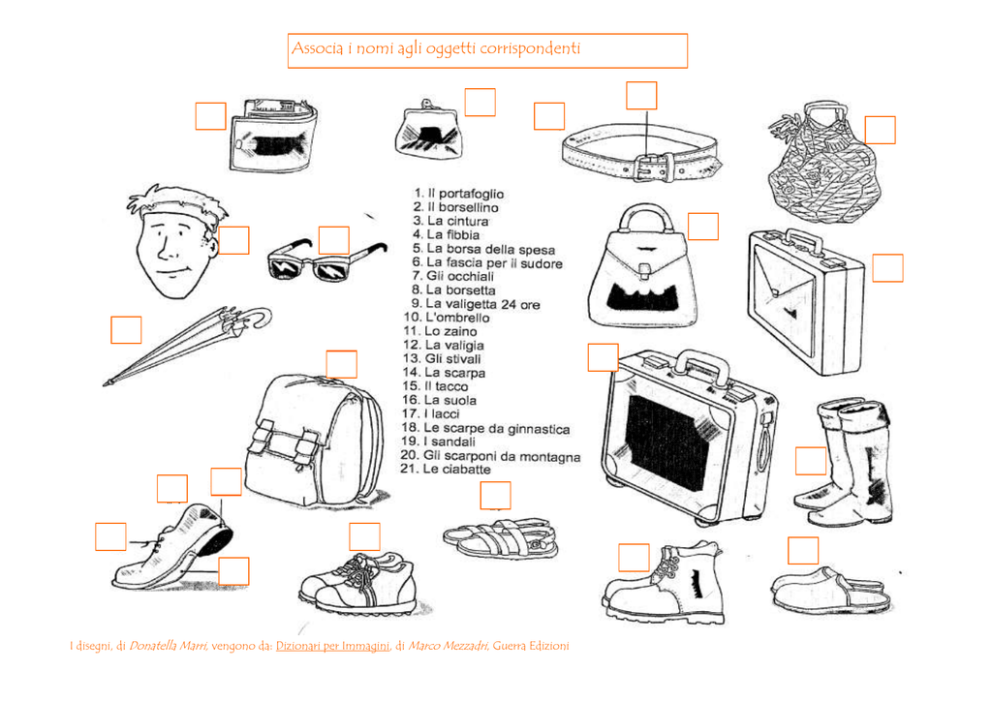 Associa i nomi agli oggetti corrispondenti

1. Il portafoglio
2. Il borsellino
3. La cintura
4. La fibbia
5. La borsa della spesa
6. La fascia per il sudore
7. Gli occhiali
8. La borsetta
9. La valigetta 24 ore
10. L'ombrello
11. Lo zaino
12. La valigia
13. Gli stivali
14. La scarpa
15. Il tacco
16. La suola
17. I lacci
18. Le scarpe da ginnastica
19. I sandali
20. Gli scarponi da montagna
21. Le ciabatte

I disegni, di Donatella Marri, vengono da: Dizionari per Immagini, di Marco Mezzadri, Guerra Edizioni