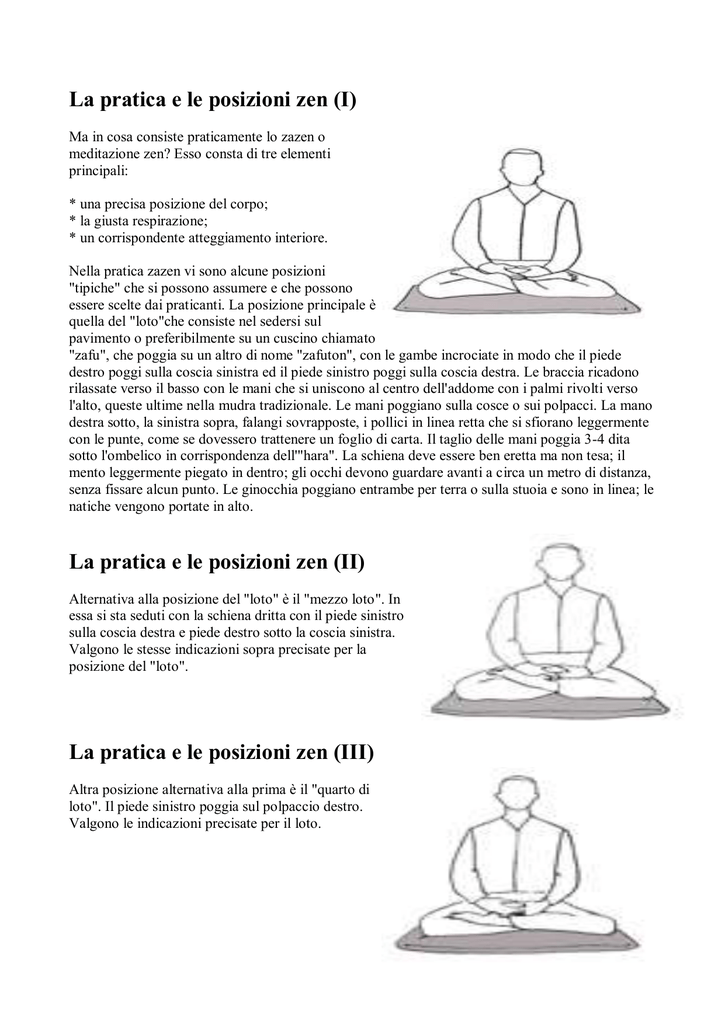 La pratica e le posizioni zen (I)

Ma in cosa consiste praticamente lo zazen o meditazione zen? Esso consta di tre elementi principali:

* una precisa posizione del corpo;
* la giusta respirazione;
* un corrispondente atteggiamento interiore.

Nella pratica zazen vi sono alcune posizioni "tipiche" che si possono assumere e che possono essere scelte dai praticanti. La posizione principale è quella del "loto"che consiste nel sedersi sul pavimento o preferibilmente su un cuscino chiamato "zafu", che poggia su un altro di nome "zafuton", con le gambe incrociate in modo che il piede destro poggi sulla coscia sinistra ed il piede sinistro poggi sulla coscia destra. Le braccia ricadono rilassate verso il basso con le mani che si uniscono al centro dell'addome con i palmi rivolti verso l'alto, queste ultime nella mudra tradizionale. Le mani poggiano sulla cosce o sui polpacci. La mano destra sotto, la sinistra sopra, falangi sovrapposte, i pollici in linea retta che si sfiorano leggermente con le punte, come se dovessero trattenere un foglio di carta. Il taglio delle mani poggia 3-4 dita sotto l'ombelico in corrispondenza dell'"hara". La schiena deve essere ben eretta ma non tesa; il mento leggermente piegato in dentro; gli occhi devono guardare avanti a circa un metro di distanza, senza fissare alcun punto. Le ginocchia poggiano entrambe per terra o sulla stuoia e sono in linea; le natiche vengono portate in alto.

La pratica e le posizioni zen (II)

Alternativa alla posizione del "loto" è il "mezzo loto". In essa si sta seduti con la schiena dritta con il piede sinistro sulla coscia destra e piede destro sotto la coscia sinistra. Valgono le stesse indicazioni sopra precisate per la posizione del "loto".

La pratica e le posizioni zen (III)

Altra posizione alternativa alla prima è il "quarto di loto". Il piede sinistro poggia sul polpaccio destro. Valgono le indicazioni precisate per il loto.