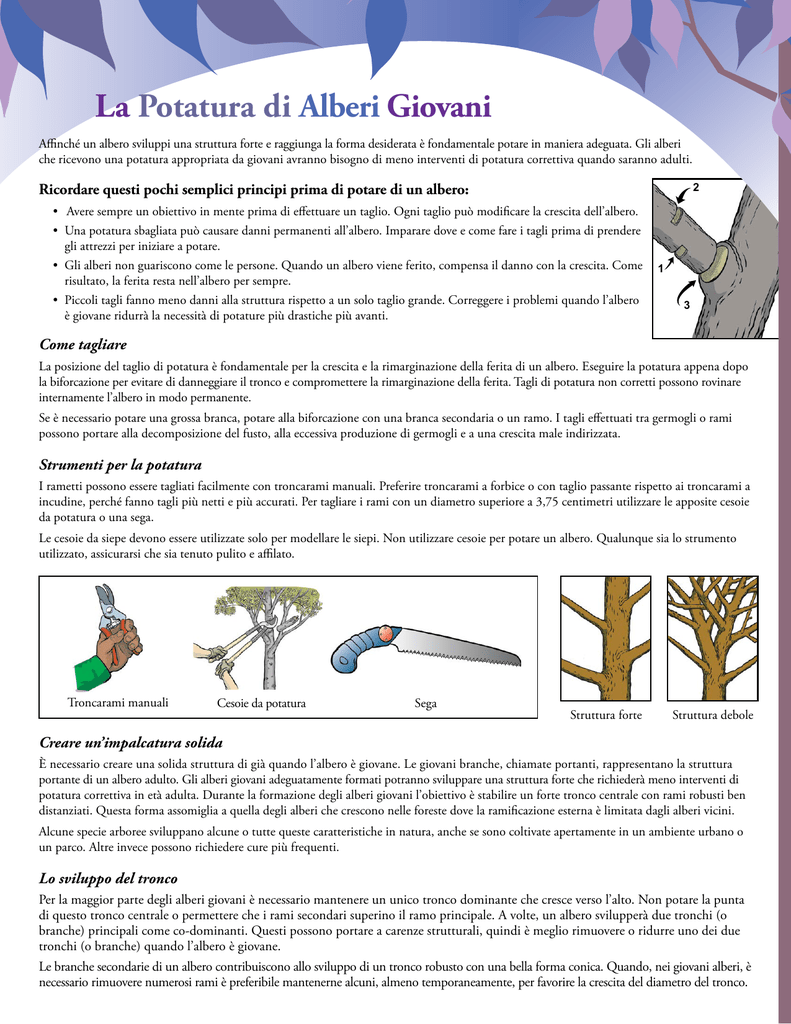 La Potatura di Alberi Giovani

Affinché un albero sviluppi una struttura forte e raggiunga la forma desiderata è fondamentale potare in maniera adeguata. Gli alberi che ricevono una potatura appropriata da giovani avranno bisogno di meno interventi di potatura correttiva quando saranno adulti.

Ricordare questi pochi semplici principi prima di potare di un albero:

• Avere sempre un obiettivo in mente prima di effettuare un taglio. Ogni taglio può modificare la crescita dell'albero.
• Una potatura sbagliata può causare danni permanenti all'albero. Imparare dove e come fare i tagli prima di prendere gli attrezzi per iniziare a potare.
• Gli alberi non guariscono come le persone. Quando un albero viene ferito, compensa il danno con la crescita. Come risultato, la ferita resta nell'albero per sempre.
• Piccoli tagli fanno meno danni alla struttura rispetto a un solo taglio grande. Correggere i problemi quando l'albero è giovane ridurrà la necessità di potature più drastiche più avanti.

2
1
3

Come tagliare

La posizione del taglio di potatura è fondamentale per la crescita e la rimarginazione della ferita di un albero. Eseguire la potatura appena dopo la biforcazione per evitare di danneggiare il tronco e compromettere la rimarginazione della ferita. Tagli di potatura non corretti possono rovinare internamente l'albero in modo permanente.

Se è necessario potare una grossa branca, potare alla biforcazione con una branca secondaria o un ramo. I tagli effettuati tra germogli o rami possono portare alla decomposizione del fusto, alla eccessiva produzione di germogli e a una crescita male indirizzata.

Strumenti per la potatura

I rametti possono essere tagliati facilmente con troncarami manuali. Preferire troncarami a forbice o con taglio passante rispetto ai troncarami a incudine, perché fanno tagli più netti e più accurati. Per tagliare i rami con un diametro superiore a 3,75 centimetri utilizzare le apposite cesoie da potatura o una sega.

Le cesoie da siepe devono essere utilizzate solo per modellare le siepi. Non utilizzare cesoie per potare un albero. Qualunque sia lo strumento utilizzato, assicurarsi che sia tenuto pulito e affilato.

Troncarami manuali
Cesoie da potatura
Sega
Struttura forte
Struttura debole

Creare un'impalcatura solida

È necessario creare una solida struttura di già quando l'albero è giovane. Le giovani branche, chiamate portanti, rappresentano la struttura portante di un albero adulto. Gli alberi giovani adeguatamente formati potranno sviluppare una struttura forte che richiederà meno interventi di potatura correttiva in età adulta. Durante la formazione degli alberi giovani l'obiettivo è stabilire un forte tronco centrale con rami robusti ben distanziati. Questa forma assomiglia a quella degli alberi che crescono nelle foreste dove la ramificazione esterna è limitata dagli alberi vicini.

Alcune specie arboree sviluppano alcune o tutte queste caratteristiche in natura, anche se sono coltivate apertamente in un ambiente urbano o un parco. Altre invece possono richiedere cure più frequenti.

Lo sviluppo del tronco

Per la maggior parte degli alberi giovani è necessario mantenere un unico tronco dominante che cresce verso l'alto. Non potare la punta di questo tronco centrale o permettere che i rami secondari superino il ramo principale. A volte, un albero svilupperà due tronchi (o branche) principali come co-dominanti. Questi possono portare a carenze strutturali, quindi è meglio rimuovere o ridurre uno dei due tronchi (o branche) quando l'albero è giovane.

Le branche secondarie di un albero contribuiscono allo sviluppo di un tronco robusto con una bella forma conica. Quando, nei giovani alberi, è necessario rimuovere numerosi rami è preferibile mantenerne alcuni, almeno temporaneamente, per favorire la crescita del diametro del tronco.