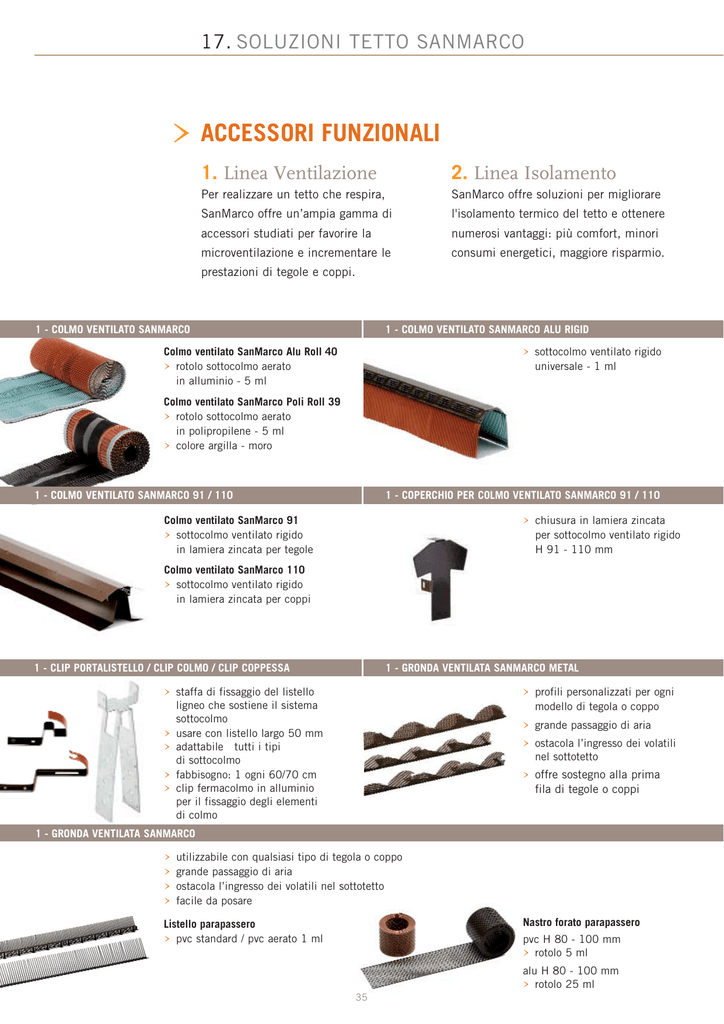 17. SOLUZIONI TETTO SANMARCO

> ACCESSORI FUNZIONALI

1. Linea Ventilazione
Per realizzare un tetto che respira, SanMarco offre un'ampia gamma di accessori studiati per favorire la microventilazione e incrementare le prestazioni di tegole e coppi.

2. Linea Isolamento
SanMarco offre soluzioni per migliorare l'isolamento termico del tetto e ottenere numerosi vantaggi: più comfort, minori consumi energetici, maggiore risparmio.

1 - COLMO VENTILATO SANMARCO

Colmo ventilato SanMarco Alu Roll 40
> rotolo sottocolmo aerato in alluminio - 5 ml

Colmo ventilato SanMarco Poli Roll 39
> rotolo sottocolmo aerato in polipropilene - 5 ml
> colore argilla - moro

1 - COLMO VENTILATO SANMARCO ALU RIGID

> sottocolmo ventilato rigido universale - 1 ml

1 - COLMO VENTILATO SANMARCO 91 / 110

Colmo ventilato SanMarco 91
> sottocolmo ventilato rigido in lamiera zincata per tegole

Colmo ventilato SanMarco 110
> sottocolmo ventilato rigido in lamiera zincata per coppi

1 - COPERCHIO PER COLMO VENTILATO SANMARCO 91 / 110

> chiusura in lamiera zincata per sottocolmo ventilato rigido H 91 - 110 mm

1 - CLIP PORTALISTELLO / CLIP COLMO / CLIP COPPESSA

> staffa di fissaggio del listello ligneo che sostiene il sistema sottocolmo
> usare con listello largo 50 mm
> adattabile tutti i tipi di sottocolmo
> fabbisogno: 1 ogni 60/70 cm
> clip fermacolmo in alluminio per il fissaggio degli elementi di colmo

1 - GRONDA VENTILATA SANMARCO METAL

> profili personalizzati per ogni modello di tegola o coppo
> grande passaggio di aria
> ostacola l'ingresso dei volatili nel sottotetto
> offre sostegno alla prima fila di tegole o coppi

1 - GRONDA VENTILATA SANMARCO

> utilizzabile con qualsiasi tipo di tegola o coppo
> grande passaggio di aria
> ostacola l'ingresso dei volatili nel sottotetto
> facile da posare

Listello parapassero
> pvc standard / pvc aerato 1 ml

Nastro forato parapassero
pvc H 80 - 100 mm
> rotolo 5 ml
alu H 80 - 100 mm
> rotolo 25 ml

35