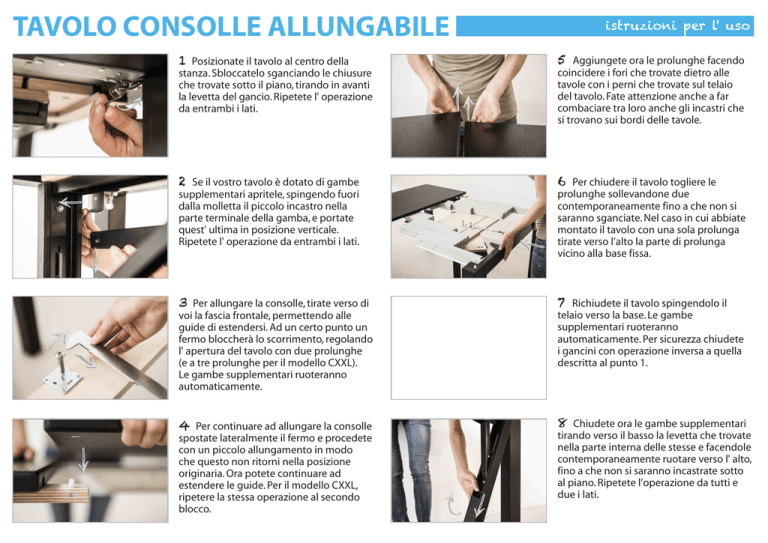 TAVOLO CONSOLLE ALLUNGABILE

istruzioni per l' uso

1 Posizionate il tavolo al centro della stanza. Sbloccatelo sganciando le chiusure che trovate sotto il piano, tirando in avanti la levetta del gancio. Ripetete l' operazione da entrambi i lati.

2 Se il vostro tavolo è dotato di gambe supplementari apritele, spingendo fuori dalla molletta il piccolo incastro nella parte terminale della gamba, e portate quest' ultima in posizione verticale. Ripetete l' operazione da entrambi i lati.

3 Per allungare la consolle, tirate verso di voi la fascia frontale, permettendo alle guide di estendersi. Ad un certo punto un fermo bloccherà lo scorrimento, regolando l' apertura del tavolo con due prolunghe (e a tre prolunghe per il modello CXXL). Le gambe supplementari ruoteranno automaticamente.

4 Per continuare ad allungare la consolle spostate lateralmente il fermo e procedete con un piccolo allungamento in modo che questo non ritorni nella posizione originaria. Ora potete continuare ad estendere le guide. Per il modello CXXL, ripetere la stessa operazione al secondo blocco.

5 Aggiungete ora le prolunghe facendo coincidere i fori che trovate dietro alle tavole con i perni che trovate sul telaio del tavolo. Fate attenzione anche a far combaciare tra loro anche gli incastri che si trovano sui bordi delle tavole.

6 Per chiudere il tavolo togliere le prolunghe sollevandone due contemporaneamente fino a che non si saranno sganciate. Nel caso in cui abbiate montato il tavolo con una sola prolunga tirate verso l'alto la parte di prolunga vicino alla base fissa.

7 Richiudete il tavolo spingendolo il telaio verso la base. Le gambe supplementari ruoteranno automaticamente. Per sicurezza chiudete i gancini con operazione inversa a quella descritta al punto 1.

8 Chiudete ora le gambe supplementari tirando verso il basso la levetta che trovate nella parte interna delle stesse e facendole contemporaneamente ruotare verso l' alto, fino a che non si saranno incastrate sotto al piano. Ripetete l'operazione da tutti e due i lati.