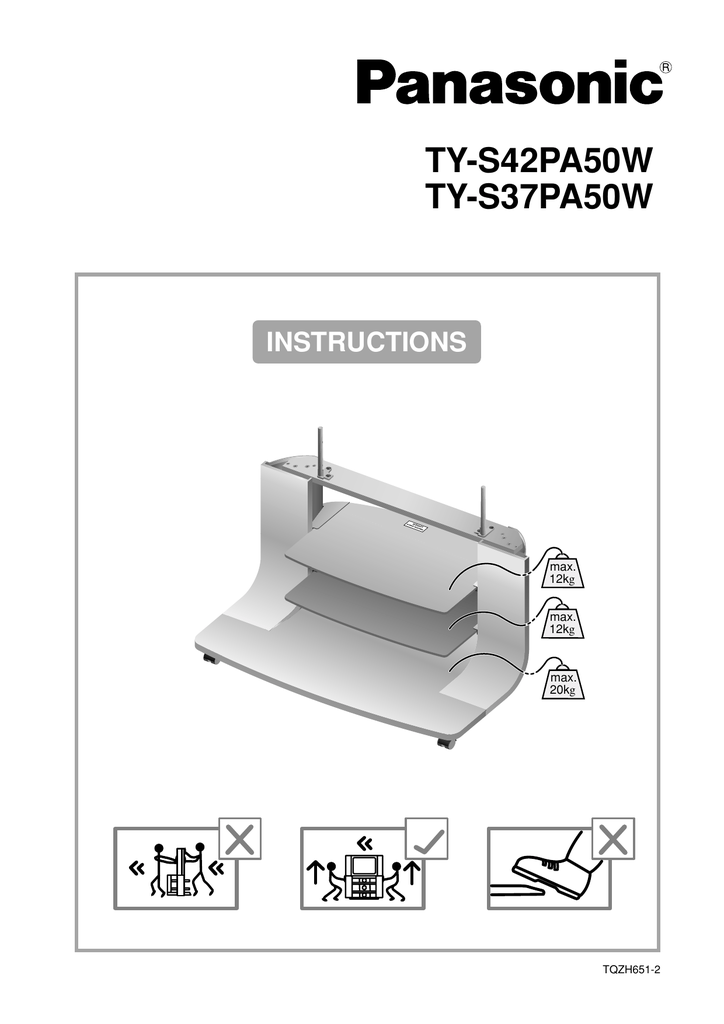 Panasonic®

TY-S42PA50W
TY-S37PA50W

INSTRUCTIONS

max.
12kg

max.
12kg

max.
20kg

TQZH651-2