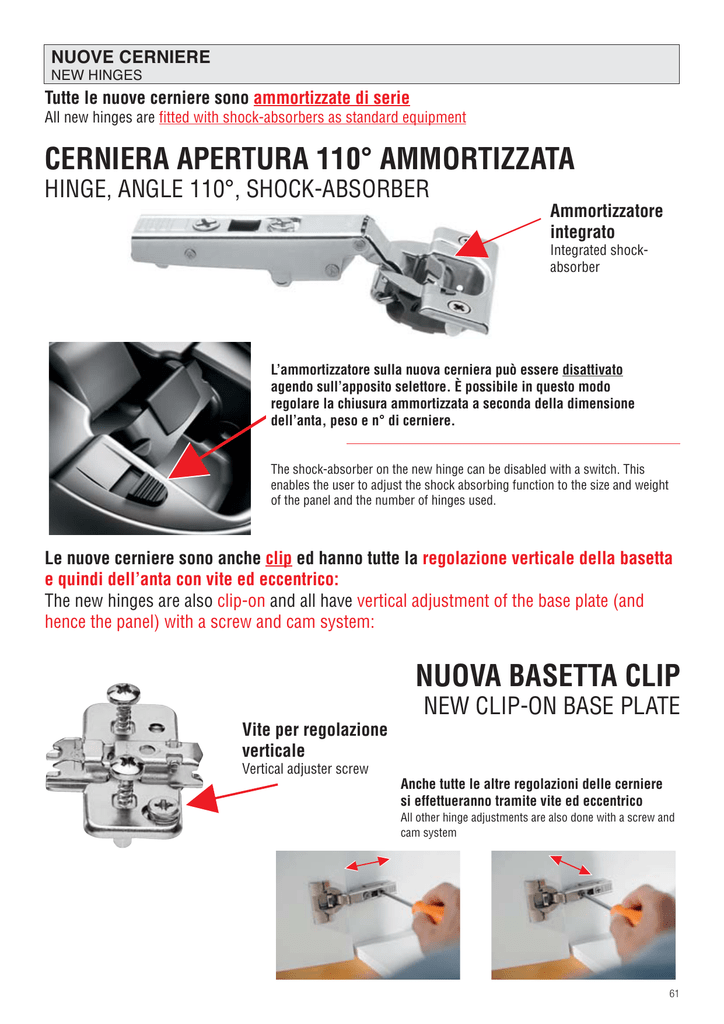 NUOVE CERNIERE
NEW HINGES

Tutte le nuove cerniere sono ammortizzate di serie
All new hinges are fitted with shock-absorbers as standard equipment

CERNIERA APERTURA 110° AMMORTIZZATA
HINGE, ANGLE 110°, SHOCK-ABSORBER

Ammortizzatore integrato
Integrated shock-absorber

L'ammortizzatore sulla nuova cerniera può essere disattivato agendo sull'apposito selettore. È possibile in questo modo regolare la chiusura ammortizzata a seconda della dimensione dell'anta, peso e n° di cerniere.

The shock-absorber on the new hinge can be disabled with a switch. This enables the user to adjust the shock absorbing function to the size and weight of the panel and the number of hinges used.

Le nuove cerniere sono anche clip ed hanno tutte la regolazione verticale della basetta e quindi dell'anta con vite ed eccentrico:
The new hinges are also clip-on and all have vertical adjustment of the base plate (and hence the panel) with a screw and cam system:

NUOVA BASETTA CLIP
NEW CLIP-ON BASE PLATE

Vite per regolazione verticale
Vertical adjuster screw

Anche tutte le altre regolazioni delle cerniere si effettueranno tramite vite ed eccentrico
All other hinge adjustments are also done with a screw and cam system

61