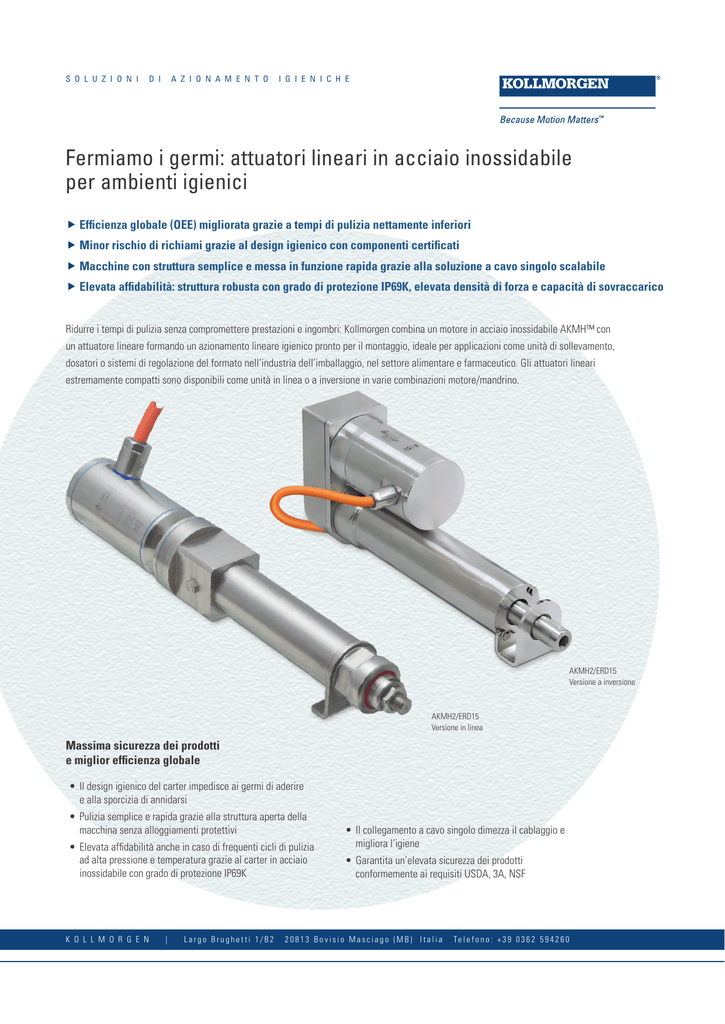 SOLUZIONI DI AZIONAMENTO IGIENICHE

KOLLMORGEN®

Because Motion Matters™

Fermiamo i germi: attuatori lineari in acciaio inossidabile per ambienti igienici

▶ Efficienza globale (OEE) migliorata grazie a tempi di pulizia nettamente inferiori
▶ Minor rischio di richiami grazie al design igienico con componenti certificati
▶ Macchine con struttura semplice e messa in funzione rapida grazie alla soluzione a cavo singolo scalabile
▶ Elevata affidabilità: struttura robusta con grado di protezione IP69K, elevata densità di forza e capacità di sovraccarico

Ridurre i tempi di pulizia senza compromettere prestazioni e ingombri: Kollmorgen combina un motore in acciaio inossidabile AKMH™ con un attuatore lineare formando un azionamento lineare igienico pronto per il montaggio, ideale per applicazioni come unità di sollevamento, dosatori o sistemi di regolazione del formato nell'industria dell'imballaggio, nel settore alimentare e farmaceutico. Gli attuatori lineari estremamente compatti sono disponibili come unità in linea o a inversione in varie combinazioni motore/mandrino.

AKMH2/ERD15
Versione a inversione

AKMH2/ERD15
Versione in linea

Massima sicurezza dei prodotti e miglior efficienza globale

• Il design igienico del carter impedisce ai germi di aderire e alla sporcizia di annidarsi
• Pulizia semplice e rapida grazie alla struttura aperta della macchina senza alloggiamenti protettivi
• Elevata affidabilità anche in caso di frequenti cicli di pulizia ad alta pressione e temperatura grazie al carter in acciaio inossidabile con grado di protezione IP69K

• Il collegamento a cavo singolo dimezza il cablaggio e migliora l'igiene
• Garantita un'elevata sicurezza dei prodotti conformemente ai requisiti USDA, 3A, NSF

KOLLMORGEN | Largo Brughetti 1/B2 20813 Bovisio Masciago (MB) Italia Telefono: +39 0362 594260