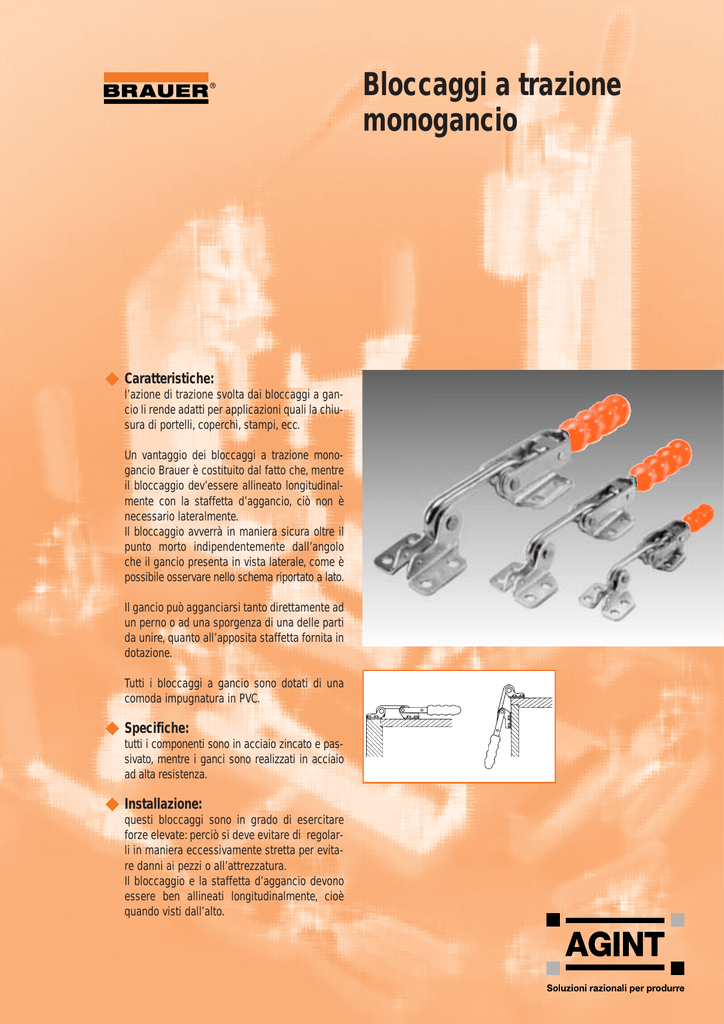 BRAUER®

Bloccaggi a trazione monogancio

Caratteristiche:
l'azione di trazione svolta dai bloccaggi a gancio li rende adatti per applicazioni quali la chiusura di portelli, coperchi, stampi, ecc.

Un vantaggio dei bloccaggi a trazione monogancio Brauer è costituito dal fatto che, mentre il bloccaggio dev'essere allineato longitudinalmente con la staffetta d'aggancio, ciò non è necessario lateralmente.
Il bloccaggio avverrà in maniera sicura oltre il punto morto indipendentemente dall'angolo che il gancio presenta in vista laterale, come è possibile osservare nello schema riportato a lato.

Il gancio può agganciarsi tanto direttamente ad un perno o ad una sporgenza di una delle parti da unire, quanto all'apposita staffetta fornita in dotazione.

Tutti i bloccaggi a gancio sono dotati di una comoda impugnatura in PVC.

Specifiche:
tutti i componenti sono in acciaio zincato e passivato, mentre i ganci sono realizzati in acciaio ad alta resistenza.

Installazione:
questi bloccaggi sono in grado di esercitare forze elevate: perciò si deve evitare di regolarli in maniera eccessivamente stretta per evitare danni ai pezzi o all'attrezzatura.
Il bloccaggio e la staffetta d'aggancio devono essere ben allineati longitudinalmente, cioè quando visti dall'alto.

AGINT
Soluzioni razionali per produrre