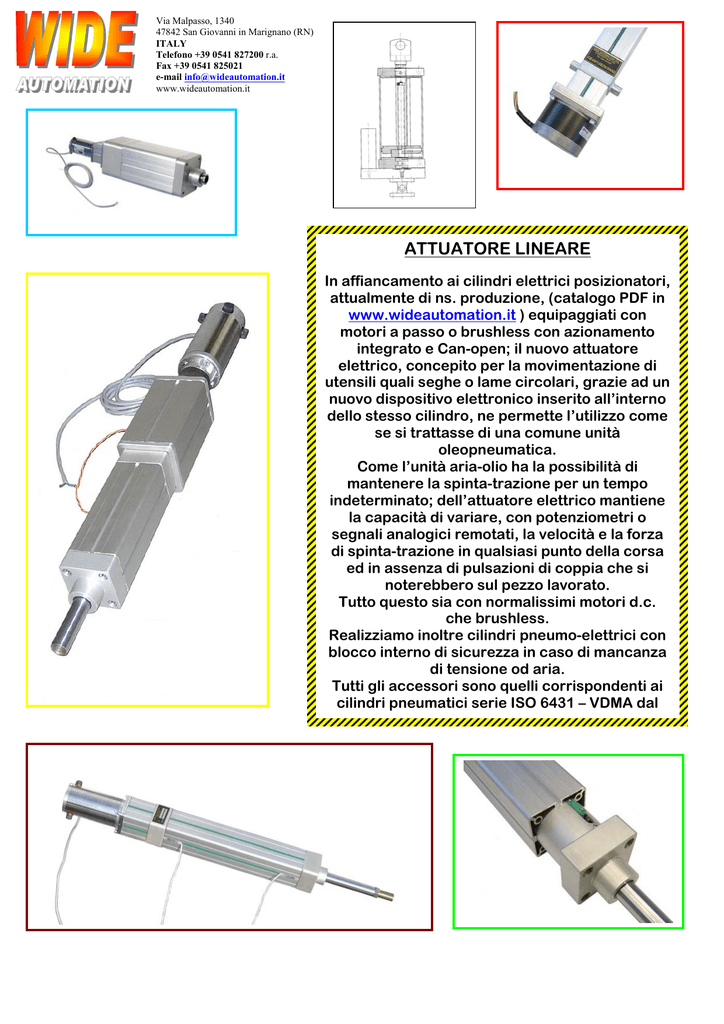 WIDE
AUTOMATION

Via Malpasso, 1340
47842 San Giovanni in Marignano (RN)
ITALY
Telefono +39 0541 827200 r.a.
Fax +39 0541 825021
e-mail info@wideautomation.it
www.wideautomation.it

ATTUATORE LINEARE

In affiancamento ai cilindri elettrici posizionatori, attualmente di ns. produzione, (catalogo PDF in www.wideautomation.it ) equipaggiati con motori a passo o brushless con azionamento integrato e Can-open; il nuovo attuatore elettrico, concepito per la movimentazione di utensili quali seghe o lame circolari, grazie ad un nuovo dispositivo elettronico inserito all'interno dello stesso cilindro, ne permette l'utilizzo come se si trattasse di una comune unità oleopneumatica.
Come l'unità aria-olio ha la possibilità di mantenere la spinta-trazione per un tempo indeterminato; dell'attuatore elettrico mantiene la capacità di variare, con potenziometri o segnali analogici remotati, la velocità e la forza di spinta-trazione in qualsiasi punto della corsa ed in assenza di pulsazioni di coppia che si noterebbero sul pezzo lavorato.
Tutto questo sia con normalissimi motori d.c. che brushless.
Realizziamo inoltre cilindri pneumo-elettrici con blocco interno di sicurezza in caso di mancanza di tensione od aria.
Tutti gli accessori sono quelli corrispondenti ai cilindri pneumatici serie ISO 6431 – VDMA dal