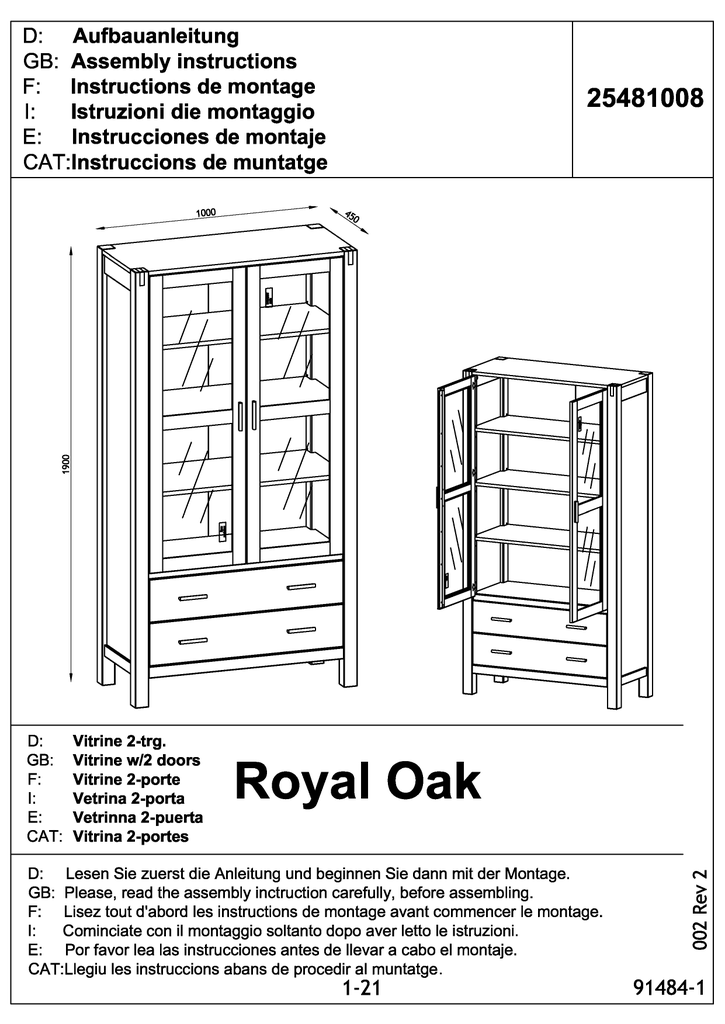 D: Aufbauanleitung
GB: Assembly instructions
F: Instructions de montage
I: Istruzioni die montaggio
E: Instrucciones de montaje
CAT: Instruccions de muntatge

25481008

1000
450
1900

D: Vitrine 2-trg.
GB: Vitrine w/2 doors
F: Vitrine 2-porte
I: Vetrina 2-porta
E: Vetrinna 2-puerta
CAT: Vitrina 2-portes

Royal Oak

D: Lesen Sie zuerst die Anleitung und beginnen Sie dann mit der Montage.
GB: Please, read the assembly inctruction carefully, before assembling.
F: Lisez tout d'abord les instructions de montage avant commencer le montage.
I: Cominciate con il montaggio soltanto dopo aver letto le istruzioni.
E: Por favor lea las instrucciones antes de llevar a cabo el montaje.
CAT: Llegiu les instruccions abans de procedir al muntatge.

002 Rev 2

1-21

91484-1