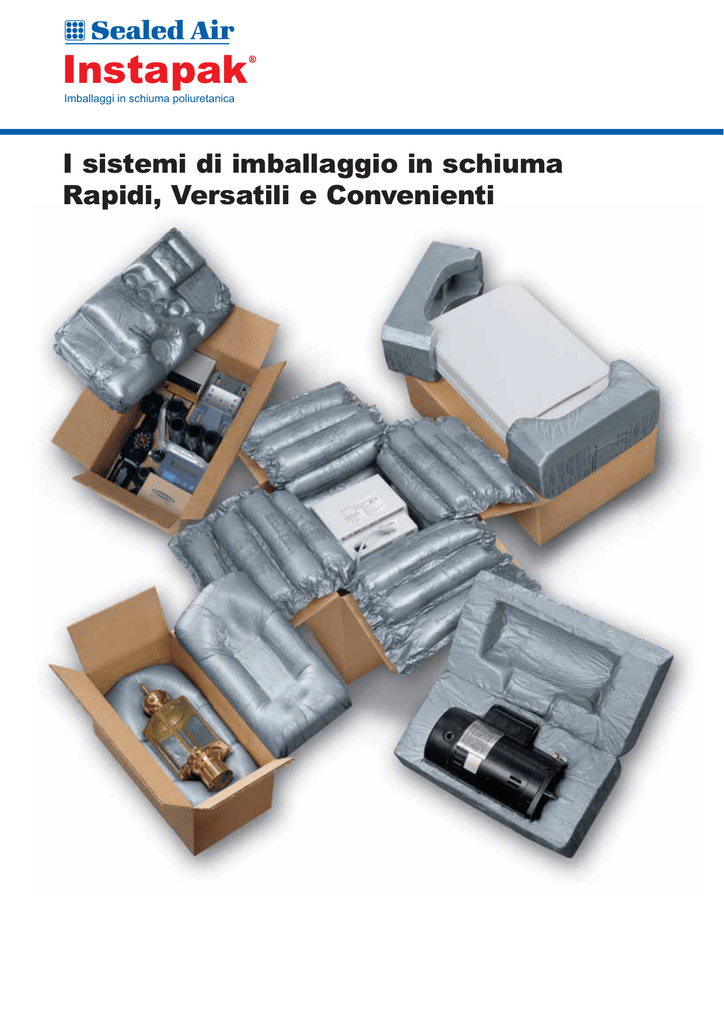 Sealed Air
Instapak®
Imballaggi in schiuma poliuretanica

I sistemi di imballaggio in schiuma
Rapidi, Versatili e Convenienti