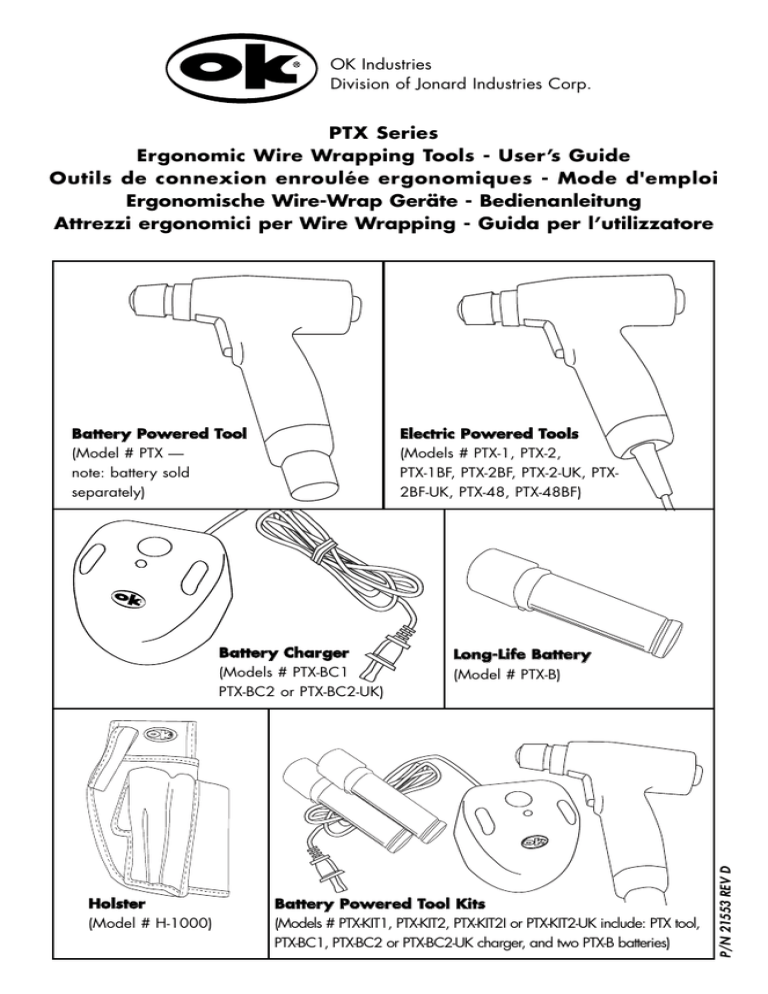 ok®

OK Industries
Division of Jonard Industries Corp.

PTX Series
Ergonomic Wire Wrapping Tools - User's Guide
Outils de connexion enroulée ergonomiques - Mode d'emploi
Ergonomische Wire-Wrap Geräte - Bedienanleitung
Attrezzi ergonomici per Wire Wrapping - Guida per l'utilizzatore

Battery Powered Tool
(Model # PTX — note: battery sold separately)

Electric Powered Tools
(Models # PTX-1, PTX-2, PTX-1BF, PTX-2BF, PTX-2-UK, PTX-2BF-UK, PTX-48, PTX-48BF)

ok

Battery Charger
(Models # PTX-BC1 PTX-BC2 or PTX-BC2-UK)

Long-Life Battery
(Model # PTX-B)

Holster
(Model # H-1000)

Battery Powered Tool Kits
(Models # PTX-KIT1, PTX-KIT2, PTX-KIT2I or PTX-KIT2-UK include: PTX tool, PTX-BC1, PTX-BC2 or PTX-BC2-UK charger, and two PTX-B batteries)

P/N 21553 REV D