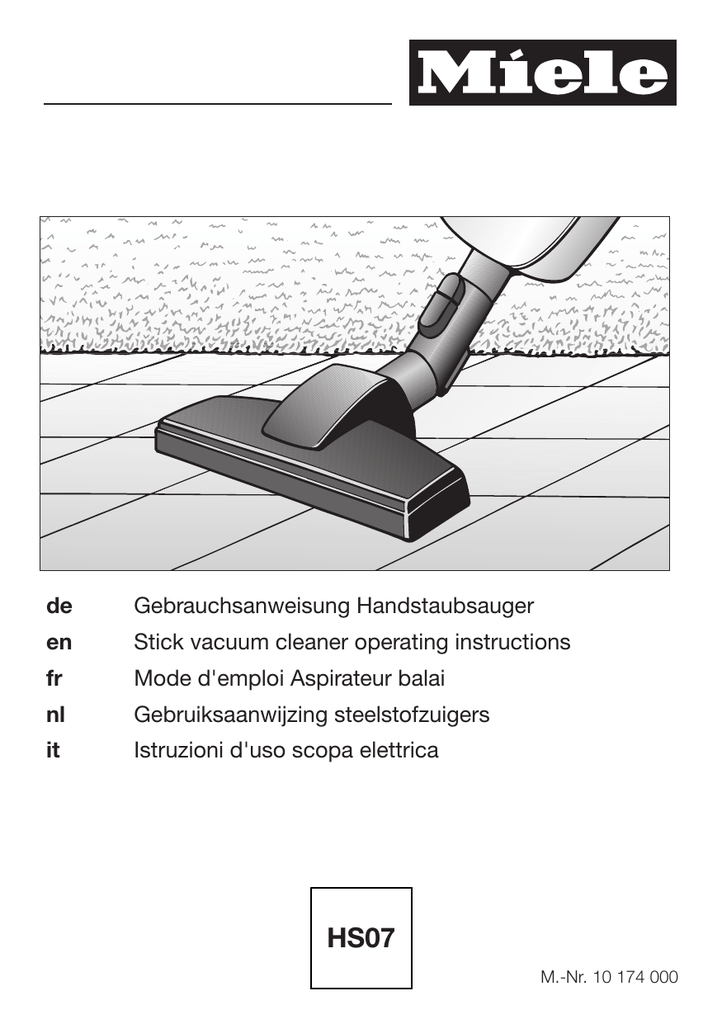 Miele

de Gebrauchsanweisung Handstaubsauger
en Stick vacuum cleaner operating instructions
fr Mode d'emploi Aspirateur balai
nl Gebruiksaanwijzing steelstofzuigers
it Istruzioni d'uso scopa elettrica

HS07

M.-Nr. 10 174 000