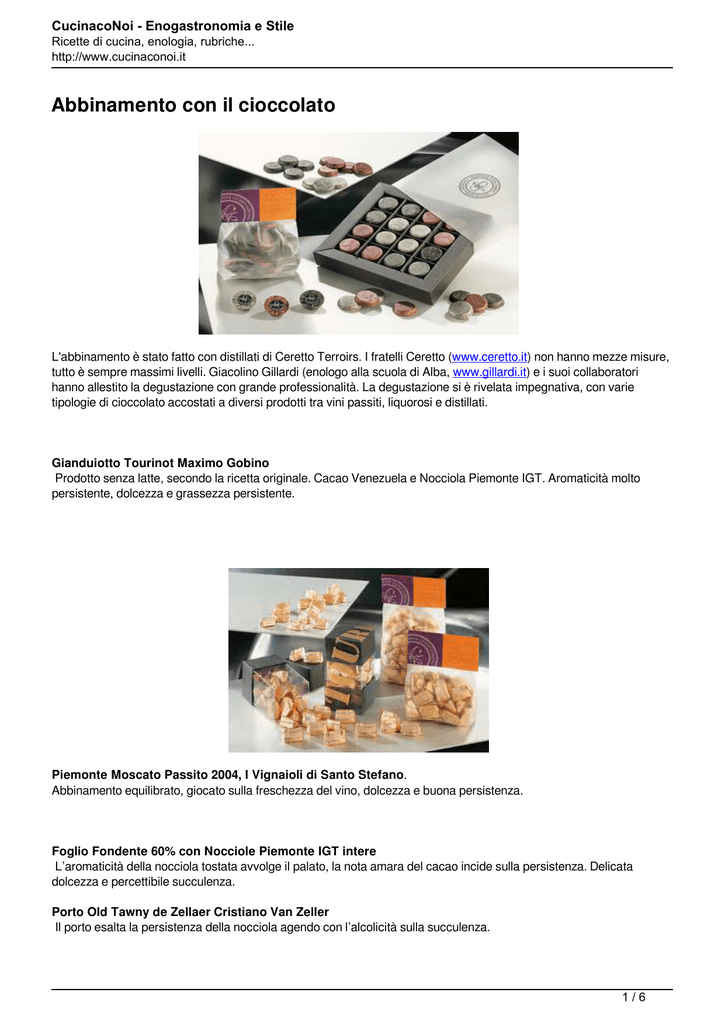 CucinacoNoi - Enogastronomia e Stile
Ricette di cucina, enologia, rubriche...
http://www.cucinaconoi.it

Abbinamento con il cioccolato

L'abbinamento è stato fatto con distillati di Ceretto Terroirs. I fratelli Ceretto (www.ceretto.it) non hanno mezze misure, tutto è sempre massimi livelli. Giacolino Gillardi (enologo alla scuola di Alba, www.gillardi.it) e i suoi collaboratori hanno allestito la degustazione con grande professionalità. La degustazione si è rivelata impegnativa, con varie tipologie di cioccolato accostati a diversi prodotti tra vini passiti, liquorosi e distillati.

Gianduiotto Tourinot Maximo Gobino
Prodotto senza latte, secondo la ricetta originale. Cacao Venezuela e Nocciola Piemonte IGT. Aromaticità molto persistente, dolcezza e grassezza persistente.

Piemonte Moscato Passito 2004, I Vignaioli di Santo Stefano.
Abbinamento equilibrato, giocato sulla freschezza del vino, dolcezza e buona persistenza.

Foglio Fondente 60% con Nocciole Piemonte IGT intere
L'aromaticità della nocciola tostata avvolge il palato, la nota amara del cacao incide sulla persistenza. Delicata dolcezza e percettibile succulenza.

Porto Old Tawny de Zellaer Cristiano Van Zeller
Il porto esalta la persistenza della nocciola agendo con l'alcolicità sulla succulenza.

1 / 6