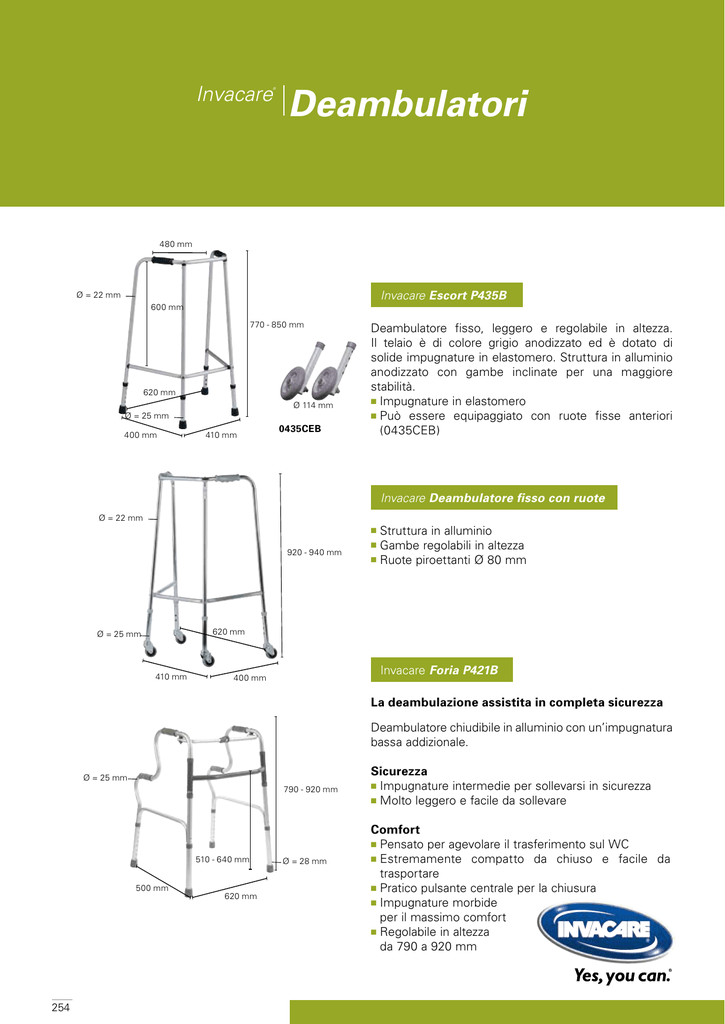 Invacare® | Deambulatori

480 mm
Ø = 22 mm
600 mm
770 - 850 mm
620 mm
Ø = 25 mm
400 mm
410 mm
Ø 114 mm
0435CEB

Invacare Escort P435B

Deambulatore fisso, leggero e regolabile in altezza. Il telaio è di colore grigio anodizzato ed è dotato di solide impugnature in elastomero. Struttura in alluminio anodizzato con gambe inclinate per una maggiore stabilità.
■ Impugnature in elastomero
■ Può essere equipaggiato con ruote fisse anteriori (0435CEB)

Ø = 22 mm
920 - 940 mm
Ø = 25 mm
620 mm
410 mm
400 mm

Invacare Deambulatore fisso con ruote

■ Struttura in alluminio
■ Gambe regolabili in altezza
■ Ruote piroettanti Ø 80 mm

Ø = 25 mm
790 - 920 mm
510 - 640 mm
Ø = 28 mm
500 mm
620 mm

Invacare Foria P421B

La deambulazione assistita in completa sicurezza

Deambulatore chiudibile in alluminio con un'impugnatura bassa addizionale.

Sicurezza
■ Impugnature intermedie per sollevarsi in sicurezza
■ Molto leggero e facile da sollevare

Comfort
■ Pensato per agevolare il trasferimento sul WC
■ Estremamente compatto da chiuso e facile da trasportare
■ Pratico pulsante centrale per la chiusura
■ Impugnature morbide per il massimo comfort
■ Regolabile in altezza da 790 a 920 mm

INVACARE
Yes, you can.®

254