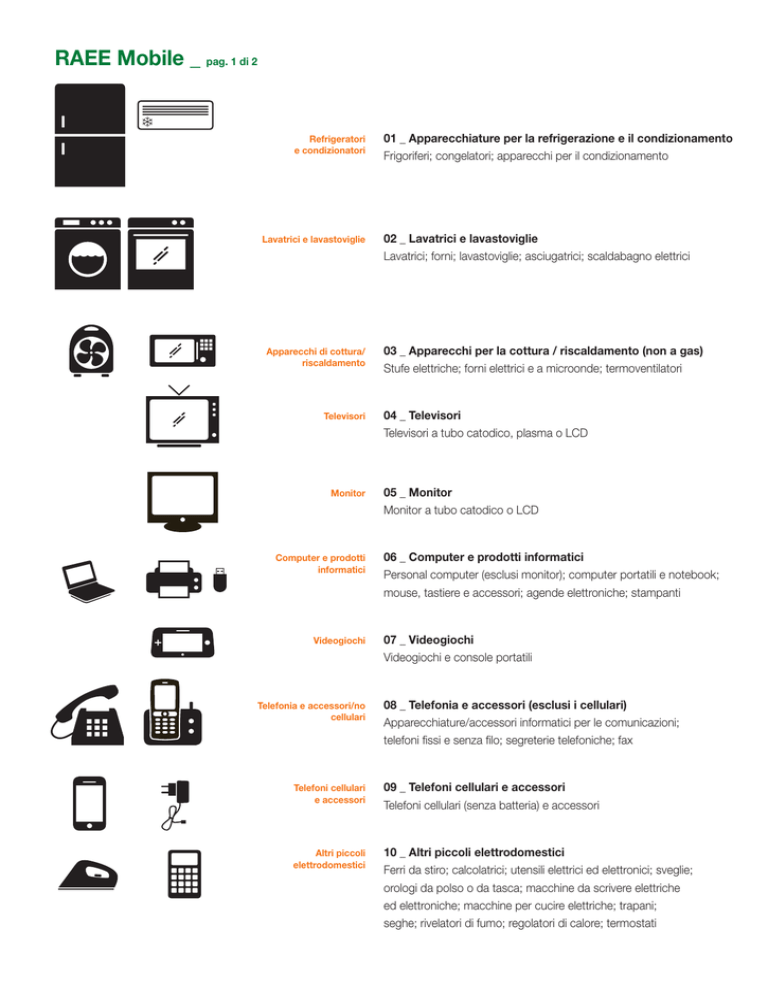 RAEE Mobile _ pag. 1 di 2

Refrigeratori e condizionatori

01 _ Apparecchiature per la refrigerazione e il condizionamento
Frigoriferi; congelatori; apparecchi per il condizionamento

Lavatrici e lavastoviglie

02 _ Lavatrici e lavastoviglie
Lavatrici; forni; lavastoviglie; asciugatrici; scaldabagno elettrici

Apparecchi di cottura/ riscaldamento

03 _ Apparecchi per la cottura / riscaldamento (non a gas)
Stufe elettriche; forni elettrici e a microonde; termoventilatori

Televisori

04 _ Televisori
Televisori a tubo catodico, plasma o LCD

Monitor

05 _ Monitor
Monitor a tubo catodico o LCD

Computer e prodotti informatici

06 _ Computer e prodotti informatici
Personal computer (esclusi monitor); computer portatili e notebook; mouse, tastiere e accessori; agende elettroniche; stampanti

Videogiochi

07 _ Videogiochi
Videogiochi e console portatili

Telefonia e accessori/no cellulari

08 _ Telefonia e accessori (esclusi i cellulari)
Apparecchiature/accessori informatici per le comunicazioni; telefoni fissi e senza filo; segreterie telefoniche; fax

Telefoni cellulari e accessori

09 _ Telefoni cellulari e accessori
Telefoni cellulari (senza batteria) e accessori

Altri piccoli elettrodomestici

10 _ Altri piccoli elettrodomestici
Ferri da stiro; calcolatrici; utensili elettrici ed elettronici; sveglie; orologi da polso o da tasca; macchine da scrivere elettriche ed elettroniche; macchine per cucire elettriche; trapani; seghe; rivelatori di fumo; regolatori di calore; termostati