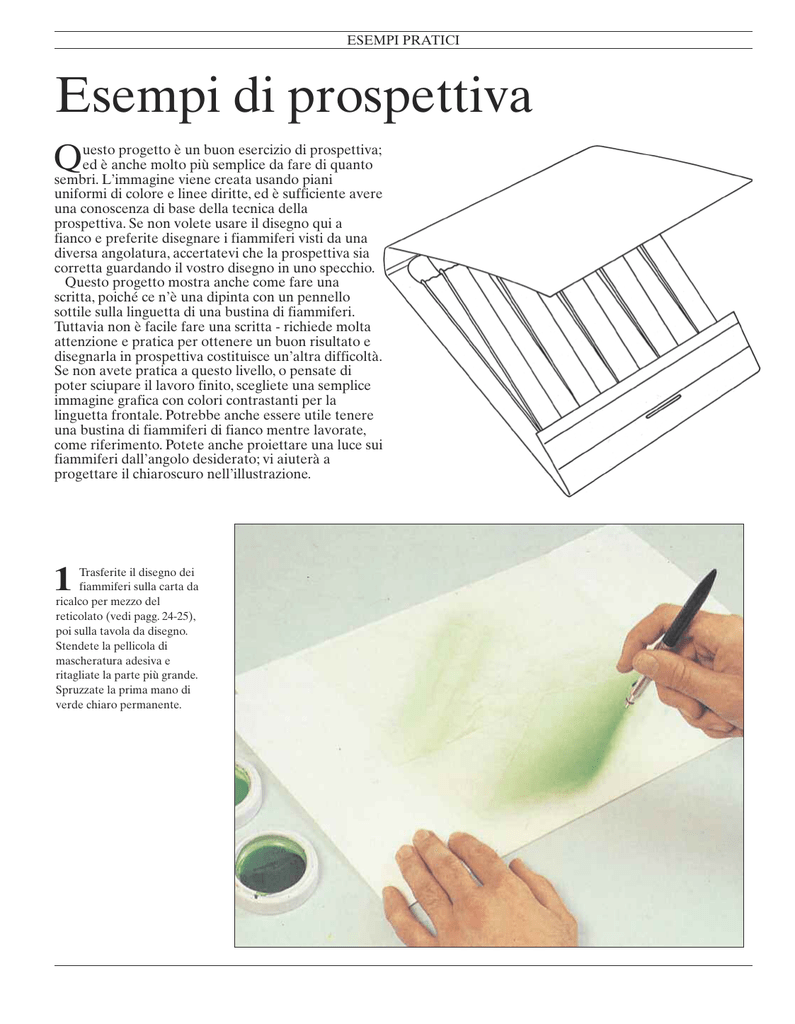 ESEMPI PRATICI

Esempi di prospettiva

Questo progetto è un buon esercizio di prospettiva; ed è anche molto più semplice da fare di quanto sembri. L'immagine viene creata usando piani uniformi di colore e linee diritte, ed è sufficiente avere una conoscenza di base della tecnica della prospettiva. Se non volete usare il disegno qui a fianco e preferite disegnare i fiammiferi visti da una diversa angolatura, accertatevi che la prospettiva sia corretta guardando il vostro disegno in uno specchio.

Questo progetto mostra anche come fare una scritta, poiché ce n'è una dipinta con un pennello sottile sulla linguetta di una bustina di fiammiferi. Tuttavia non è facile fare una scritta - richiede molta attenzione e pratica per ottenere un buon risultato e disegnarla in prospettiva costituisce un'altra difficoltà. Se non avete pratica a questo livello, o pensate di poter sciupare il lavoro finito, scegliete una semplice immagine grafica con colori contrastanti per la linguetta frontale. Potrebbe anche essere utile tenere una bustina di fiammiferi di fianco mentre lavorate, come riferimento. Potete anche proiettare una luce sui fiammiferi dall'angolo desiderato; vi aiuterà a progettare il chiaroscuro nell'illustrazione.

1 Trasferite il disegno dei fiammiferi sulla carta da ricalco per mezzo del reticolato (vedi pagg. 24-25), poi sulla tavola da disegno. Stendete la pellicola di mascheratura adesiva e ritagliate la parte più grande. Spruzzate la prima mano di verde chiaro permanente.