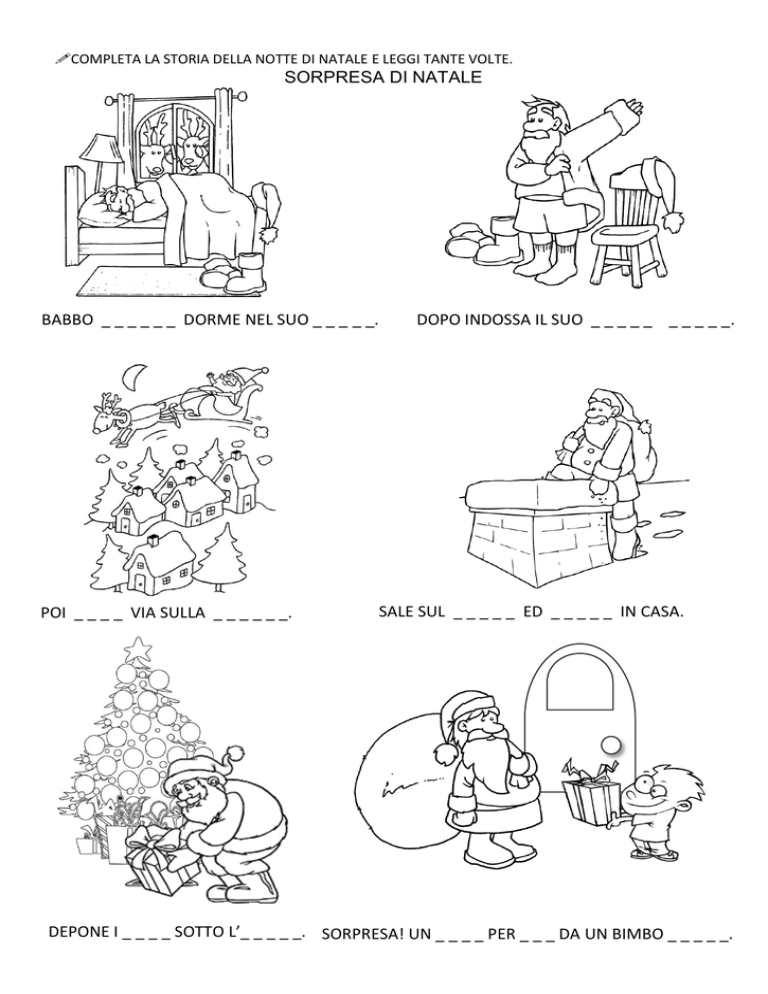 COMPLETA LA STORIA DELLA NOTTE DI NATALE E LEGGI TANTE VOLTE.

SORPRESA DI NATALE

BABBO _ _ _ _ _ _ DORME NEL SUO _ _ _ _ _.

DOPO INDOSSA IL SUO _ _ _ _ _ _ _ _ _ _.

POI _ _ _ _ VIA SULLA _ _ _ _ _ _.

SALE SUL _ _ _ _ _ ED _ _ _ _ _ IN CASA.

DEPONE I _ _ _ _ SOTTO L'_ _ _ _ _.

SORPRESA! UN _ _ _ _ PER _ _ _ DA UN BIMBO _ _ _ _ _.